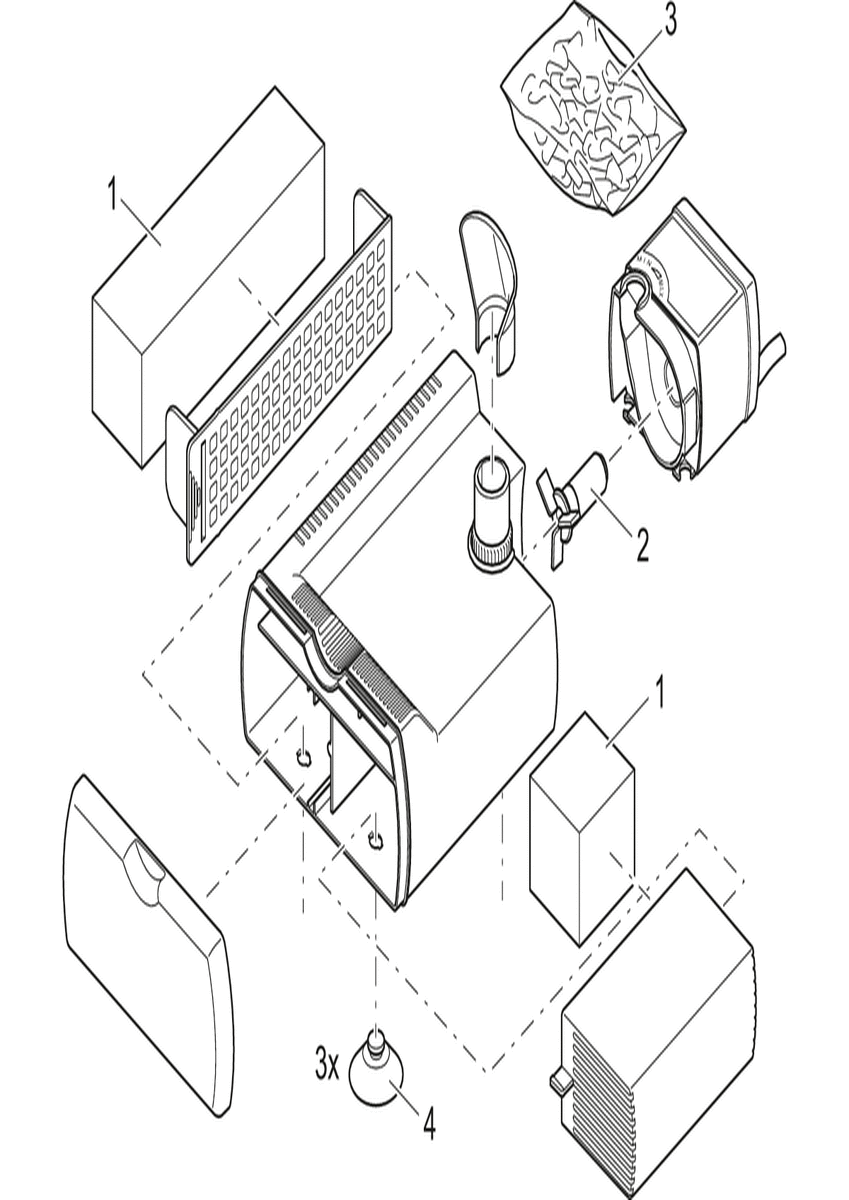 3
1
2
1
3x
4