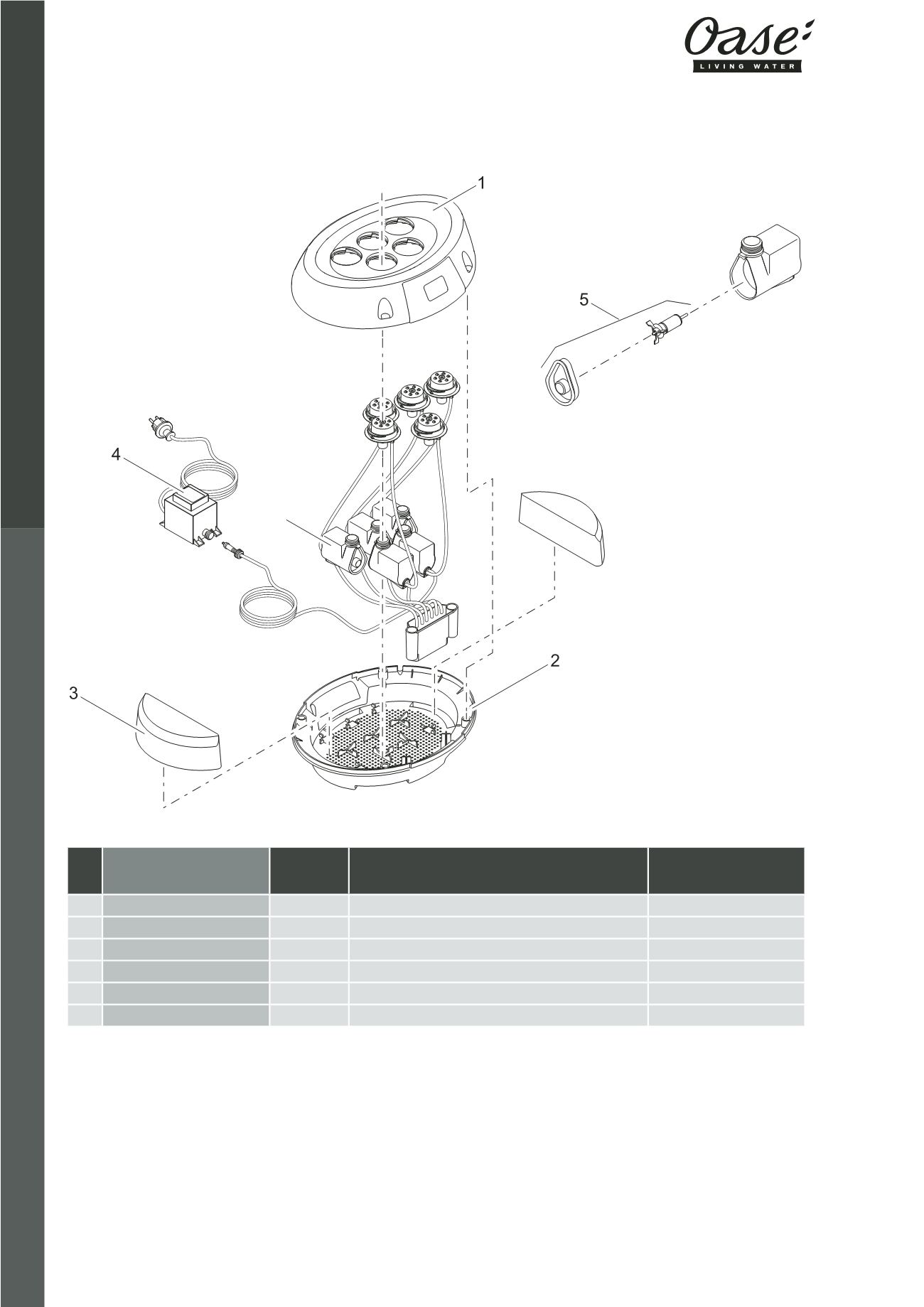 Oase
LIVING WATER

1

5

4

2

3