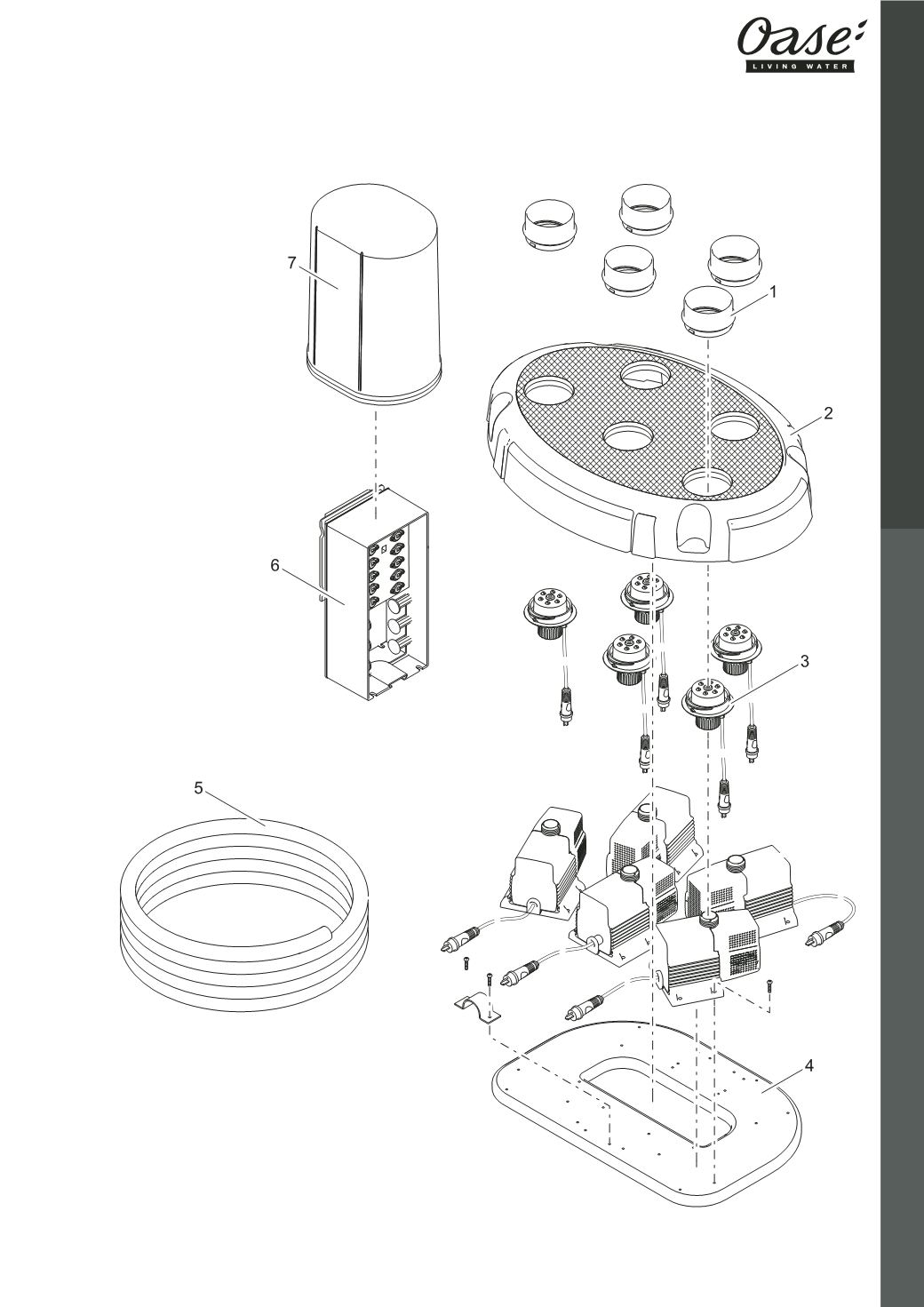 Oase
LIVING WATER

7

1

2

6

3

5

4