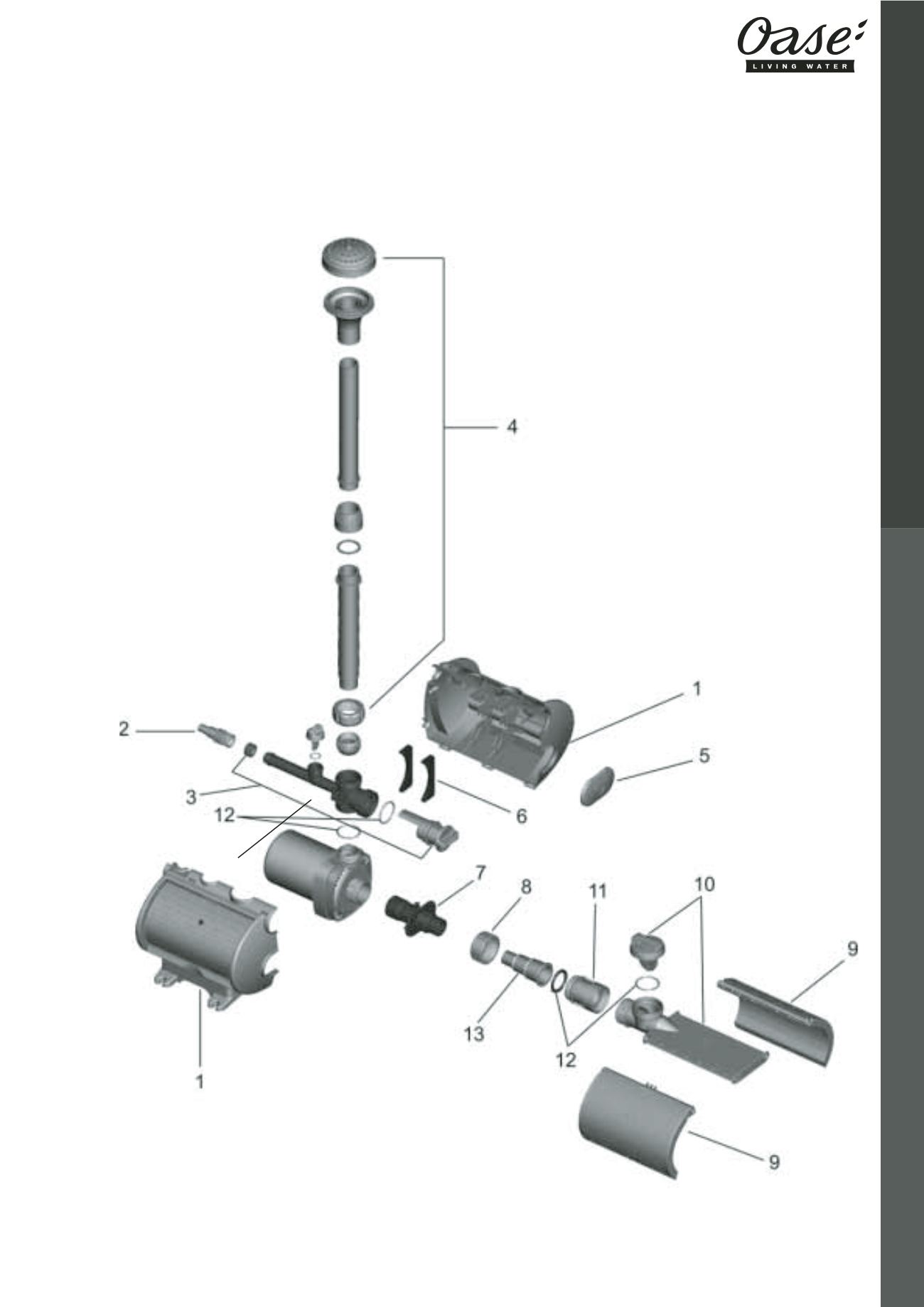 Oase
LIVING WATER

4
1
2
5
3
6
12
7
8
11
10
9
13
12
1
9