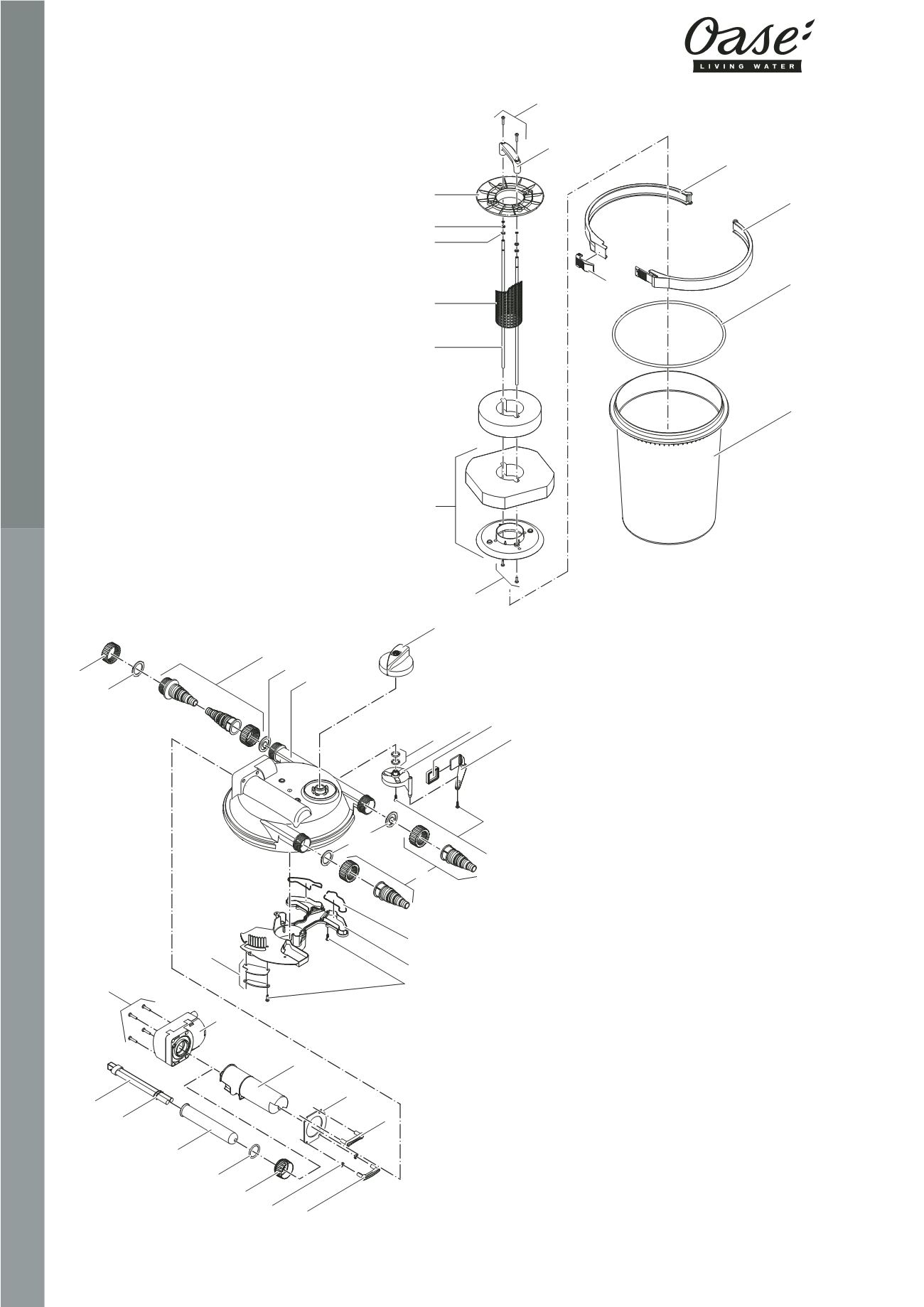 Oase
LIVING WATER