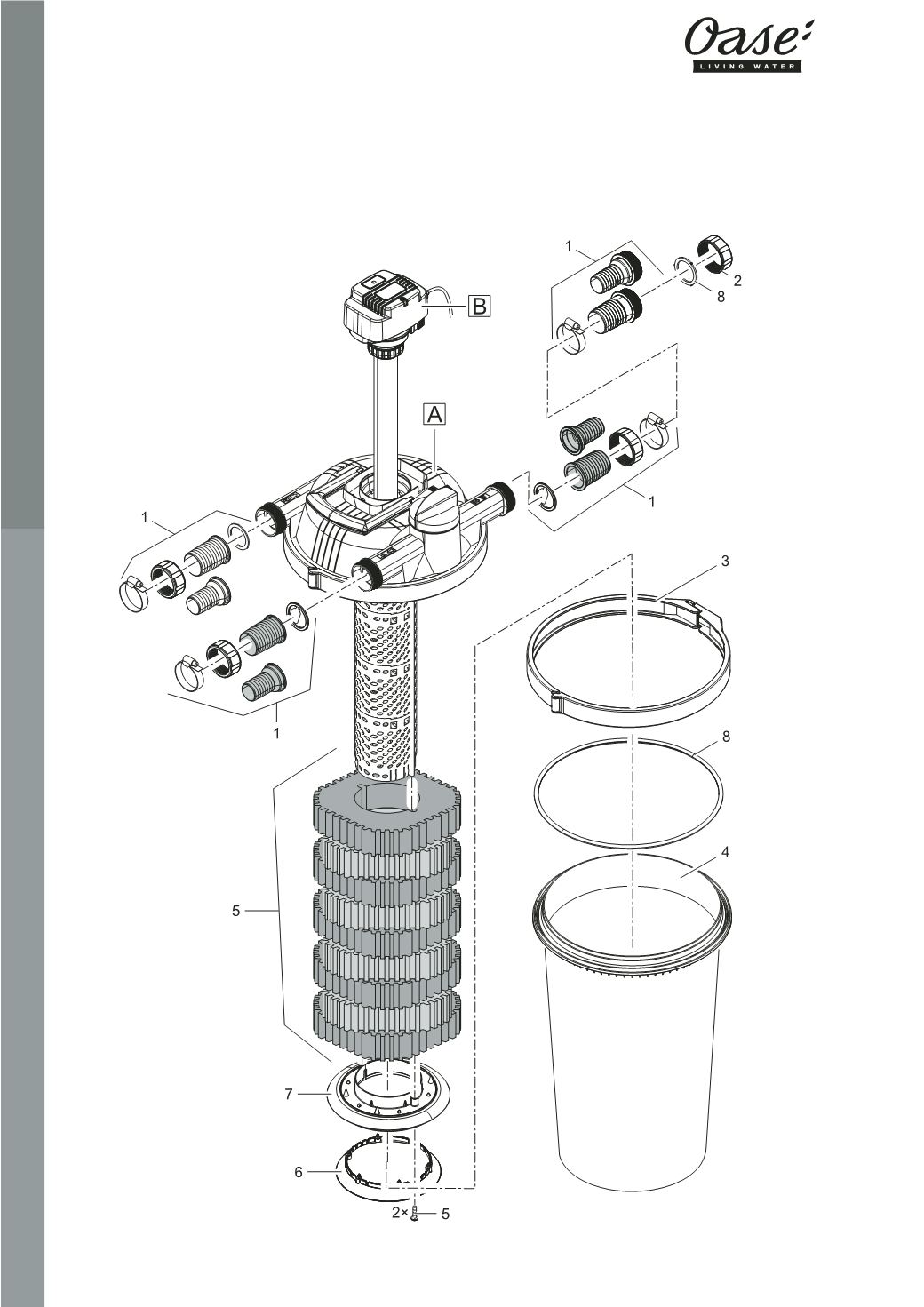 Oase
LIVING WATER

1
2
8
B
A
1
1
3
1
8
4
5
7
6
2× 5