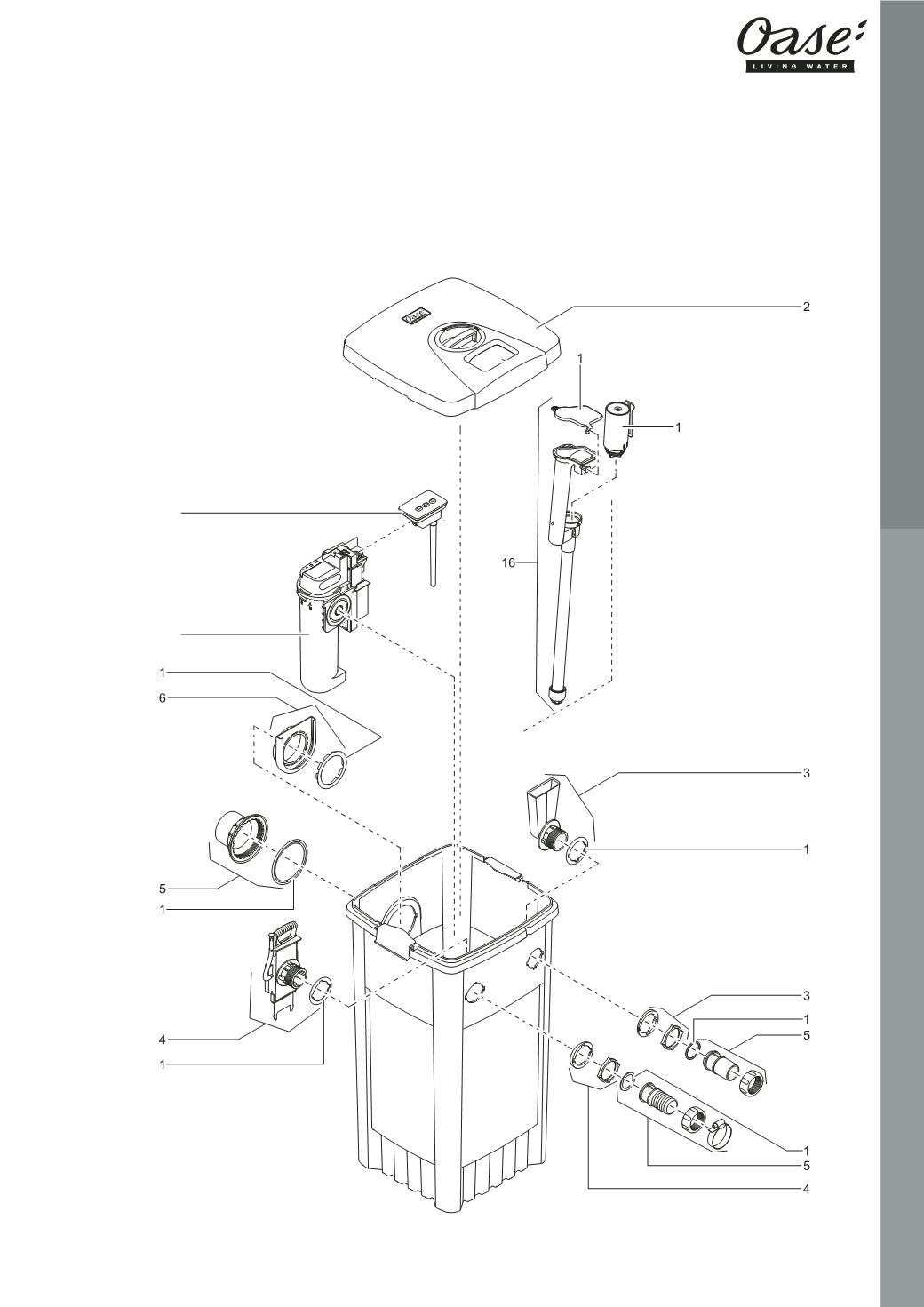 Oase
LIVING WATER

2
1
1
16
1
6
3
1
5
1
4
1
3
1
5
1
5
4