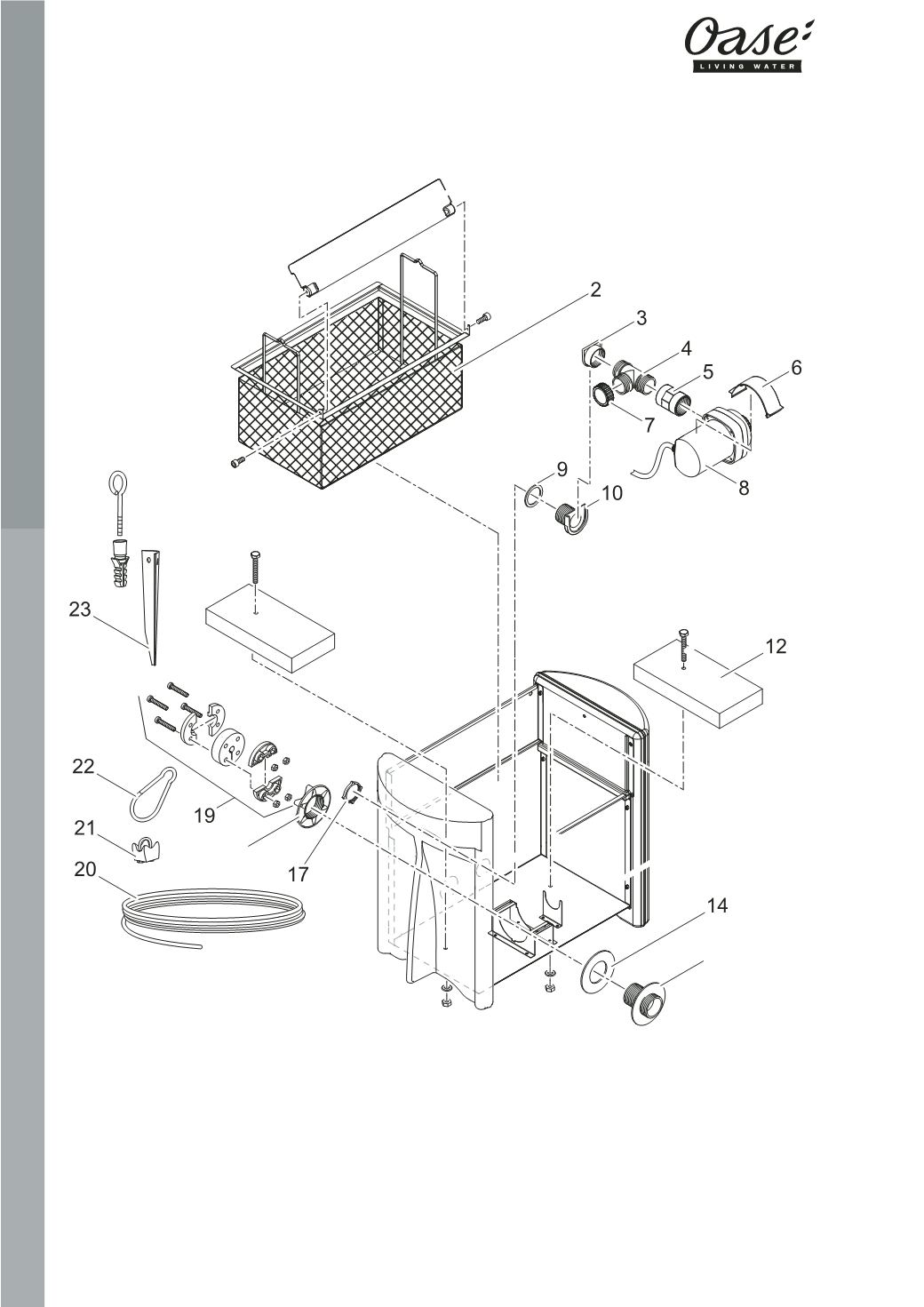 Oase
LIVING WATER

2
3
4
5
6
7
8
9
10
23
12
22
19
21
17
20
14