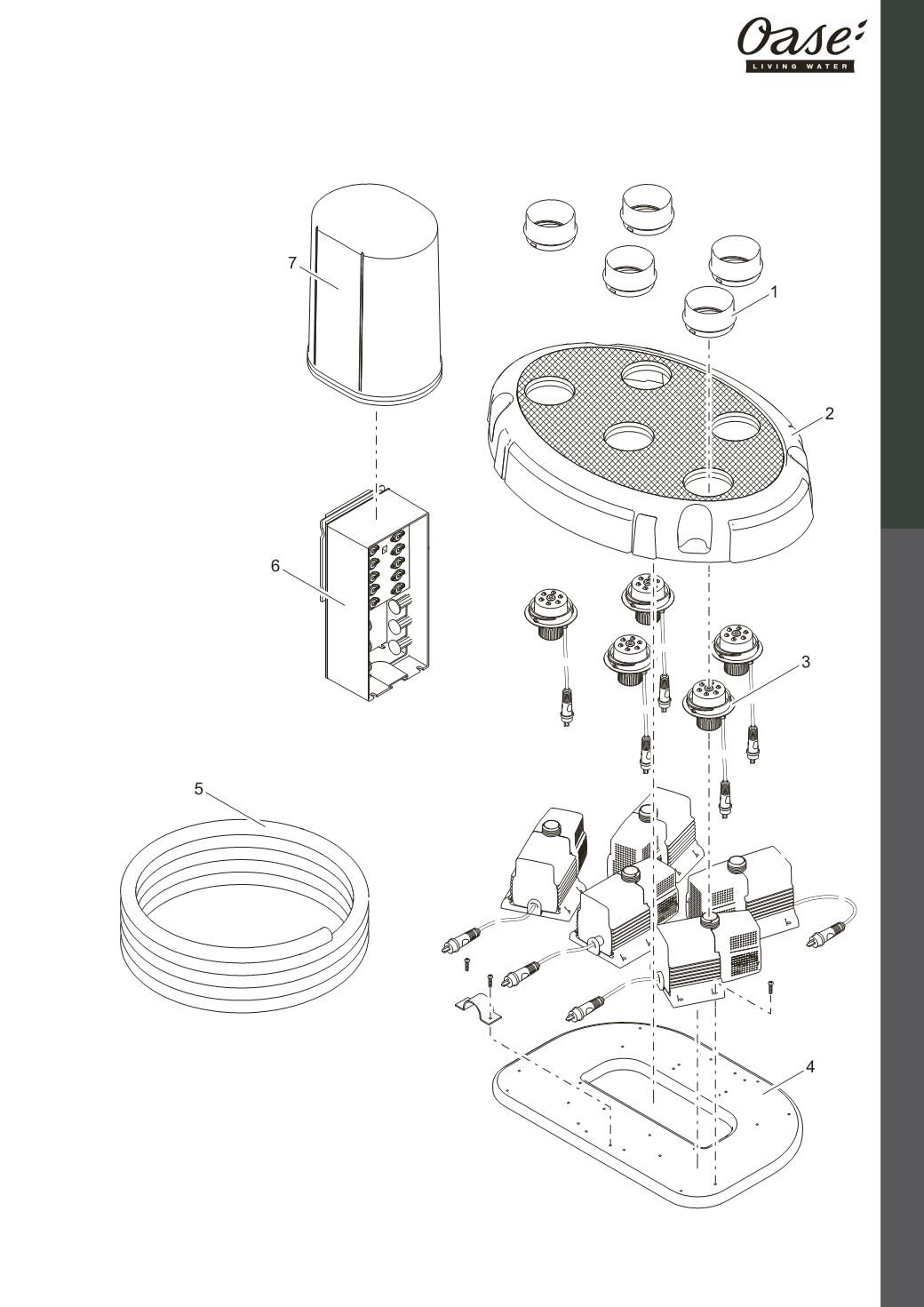 Oase
LIVING WATER

7
1
2
6
3
5
4