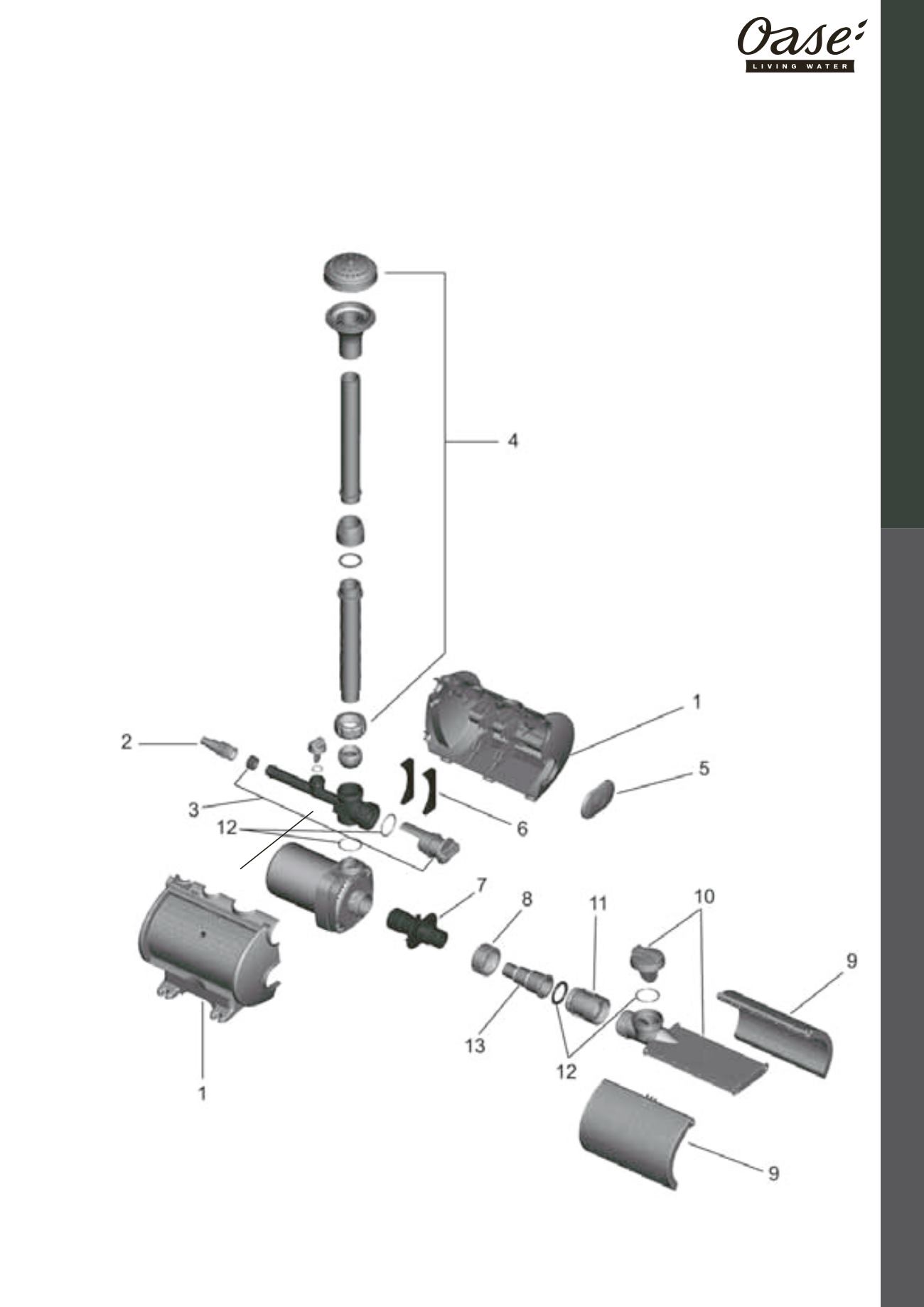 Oase
LIVING WATER

4
1
2
5
3
6
12
7
8
11
10
9
13
12
1
9