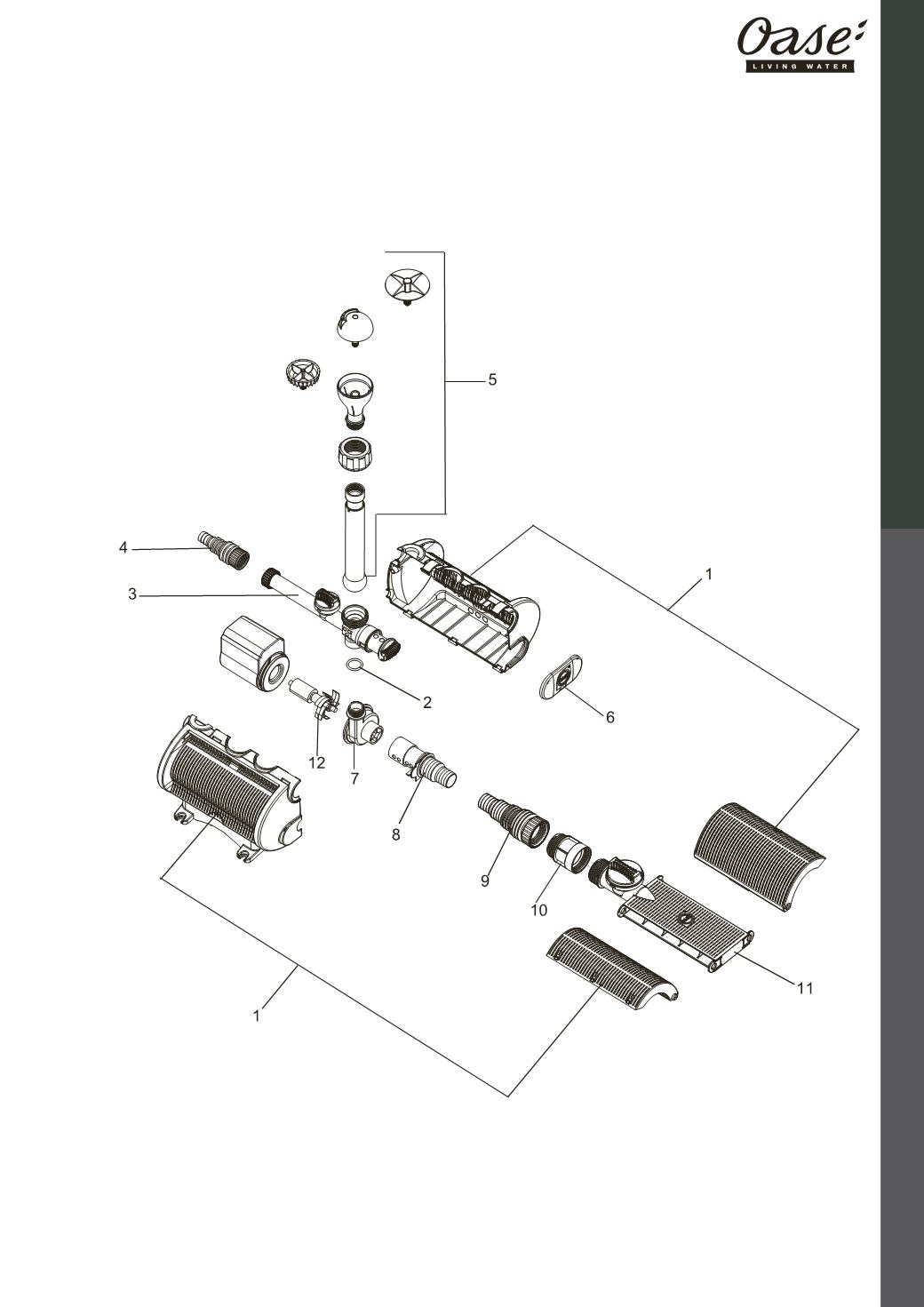 Oase
LIVING WATER

5
4
3
1
2
6
12
7
8
9
10
11
1