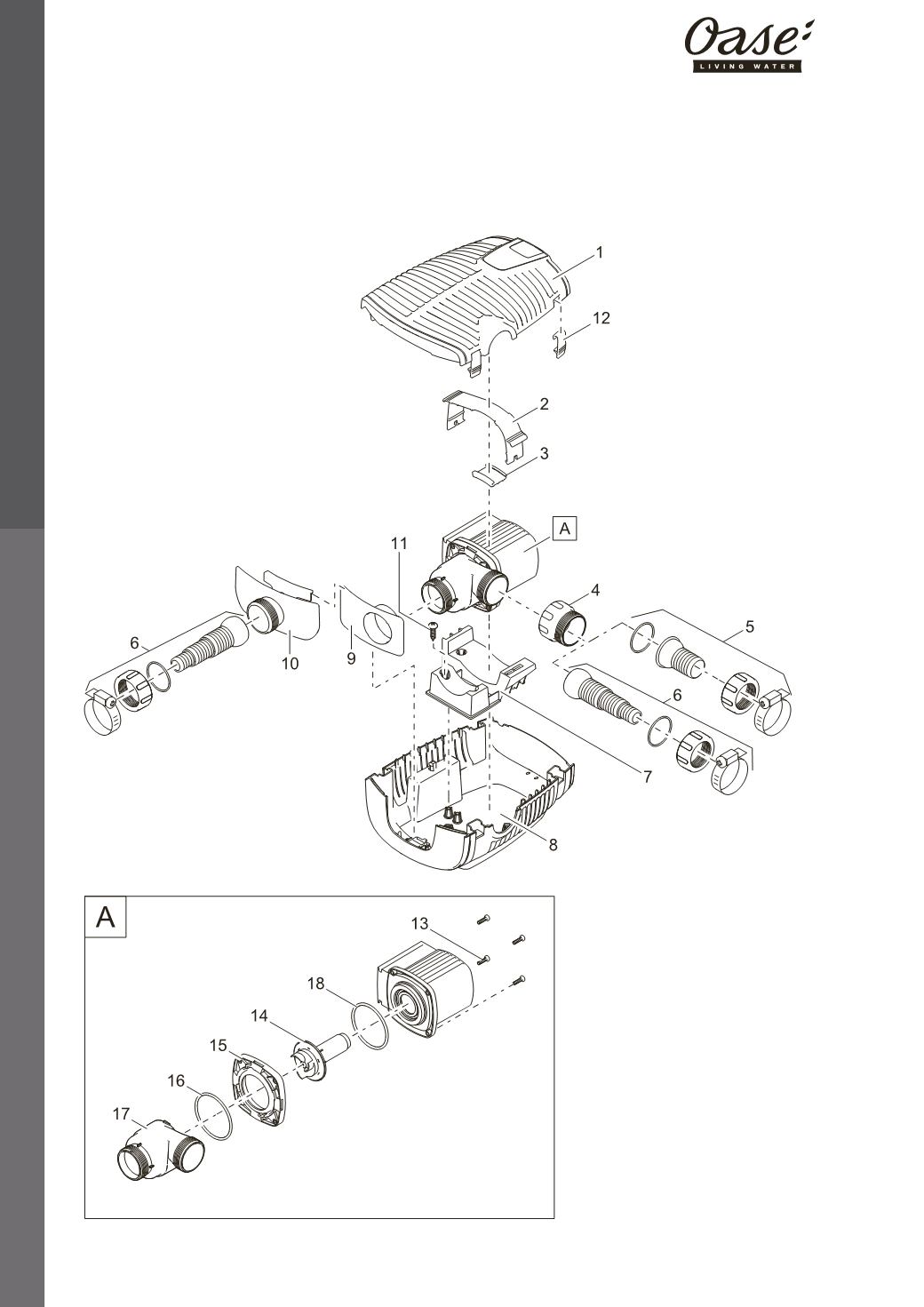 Oase
LIVING WATER

1
12
2
3
A
11
4
5
6
10
9
6
7
8

A
13
18
14
15
16
17