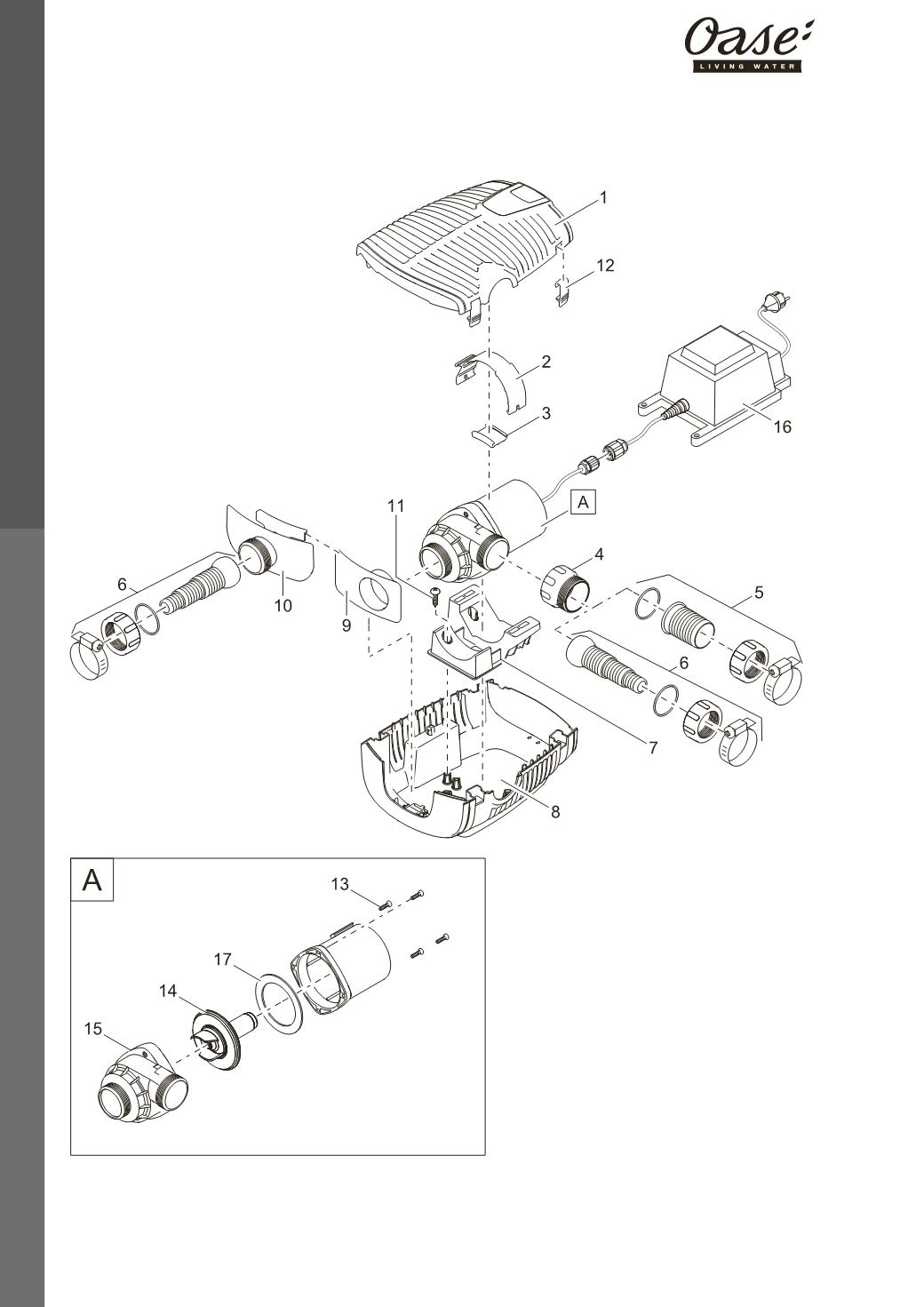 Oase
LIVING WATER

1
12
2
3
16
A
11
4
5
6
10
9
6
7
8

A
13
17
14
15