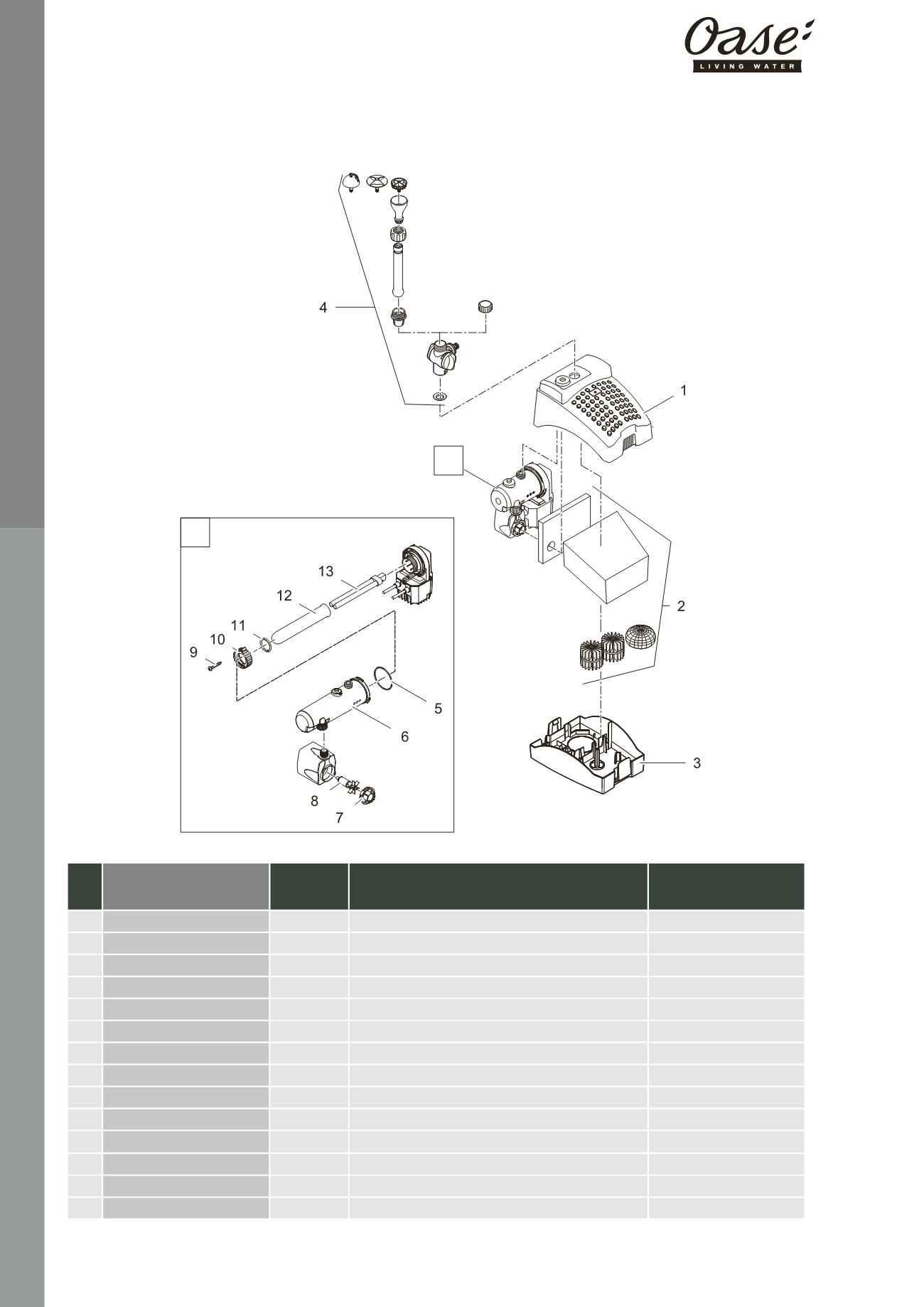 Oase
LIVING WATER

4
1
2
3
13
12
11
10
9
5
6
8
7