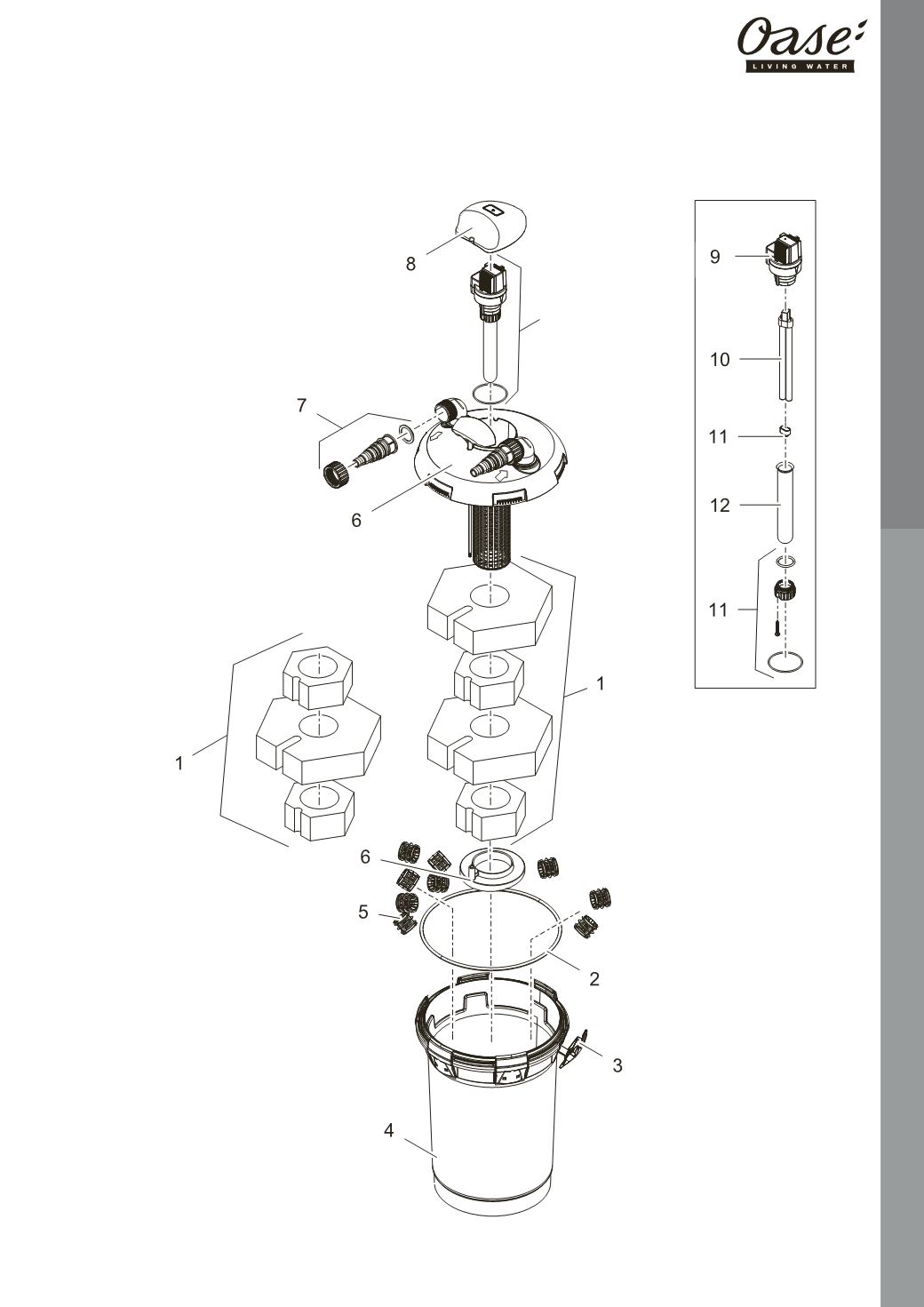 Oase
LIVING WATER

8
7
6
1
1
6
5
2
3
4
9
10
11
12
11