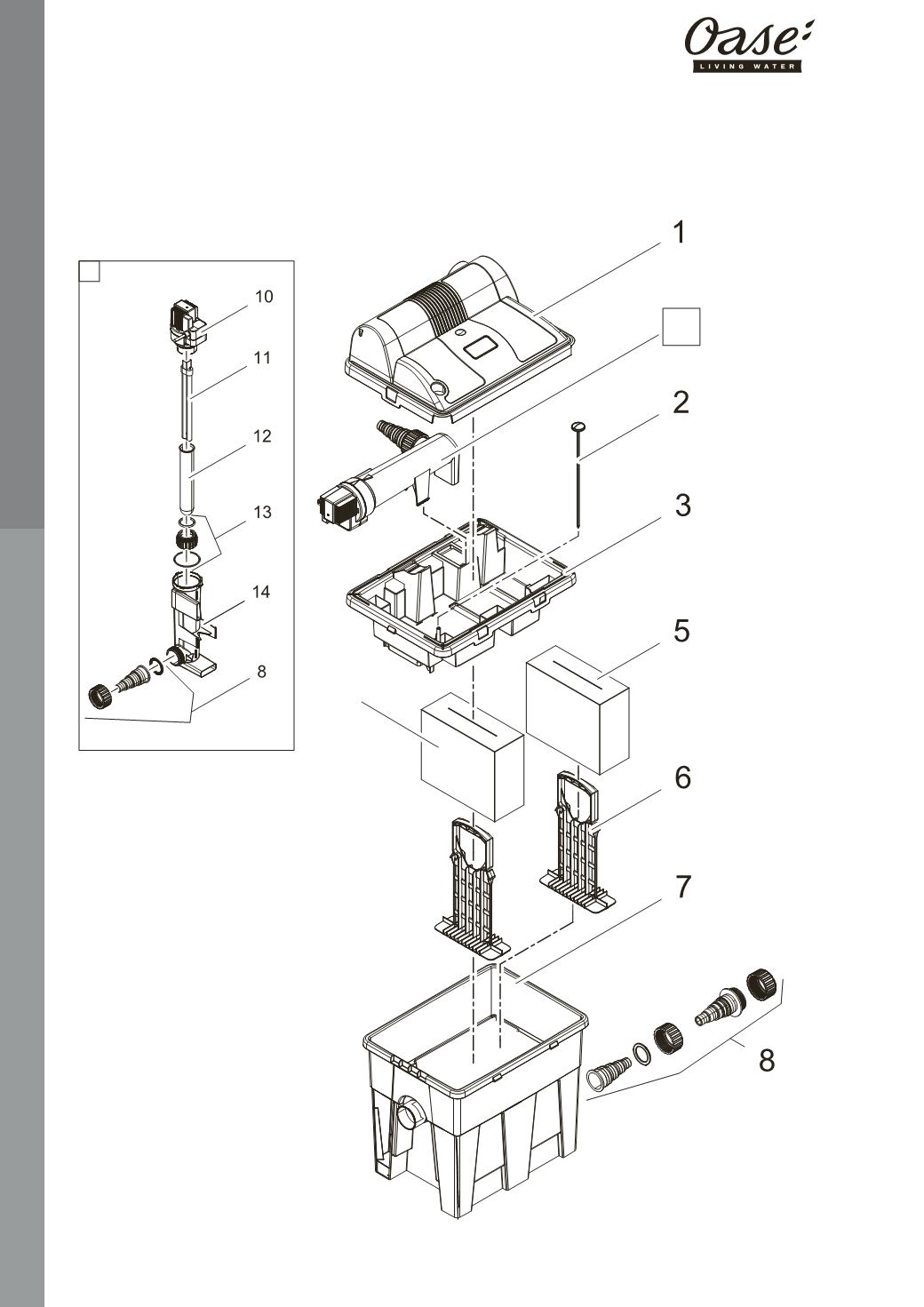 Oase
LIVING WATER

10
11
12
13
14
8

1
2
3
5
6
7
8