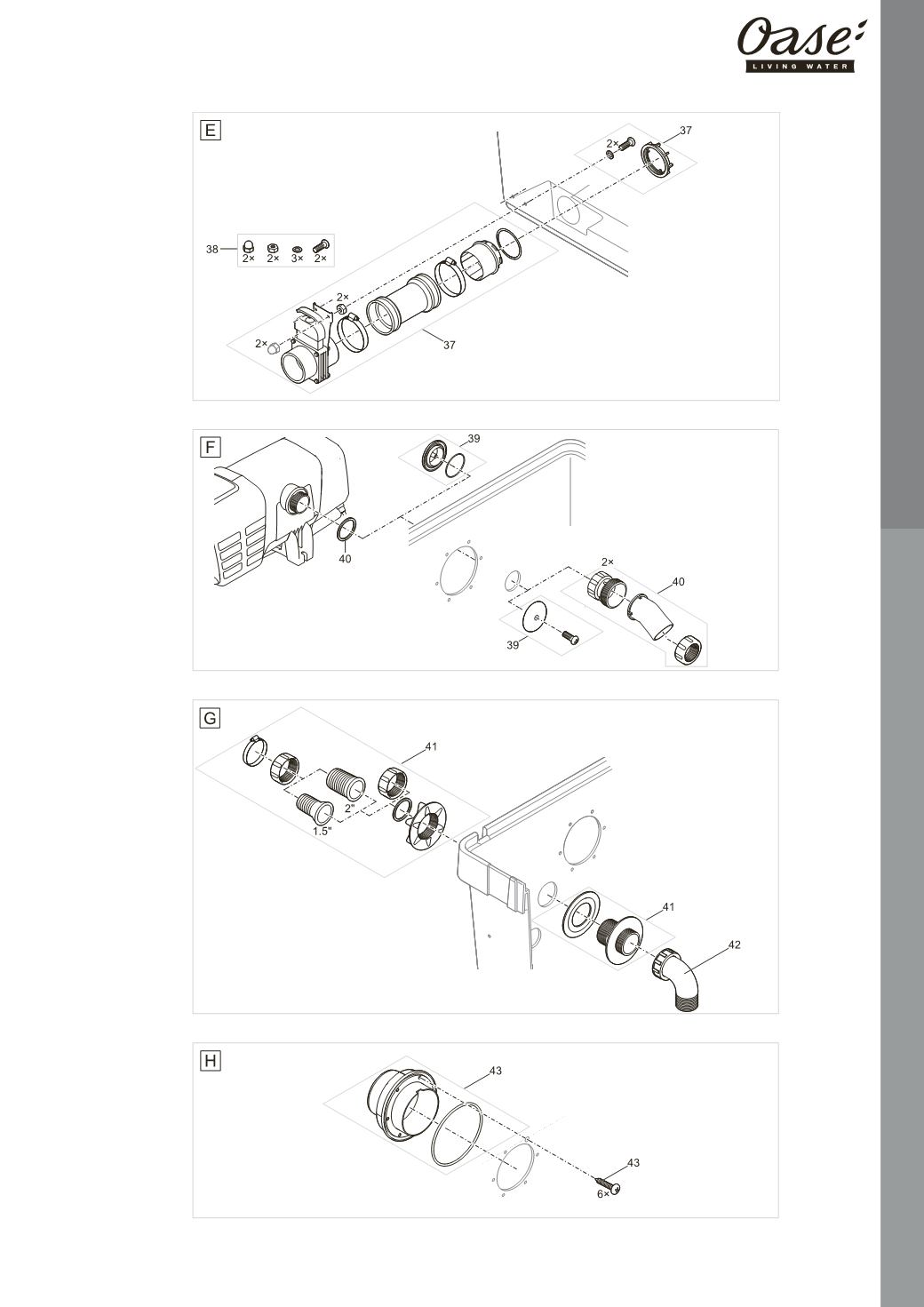 Oase
LIVING WATER

E

2×
37

38
2×
2×
3×
2×

2×

2×

37

F

39

40

2×
40

39

G

41

2"
1.5"

41

42

H

43

43
6×