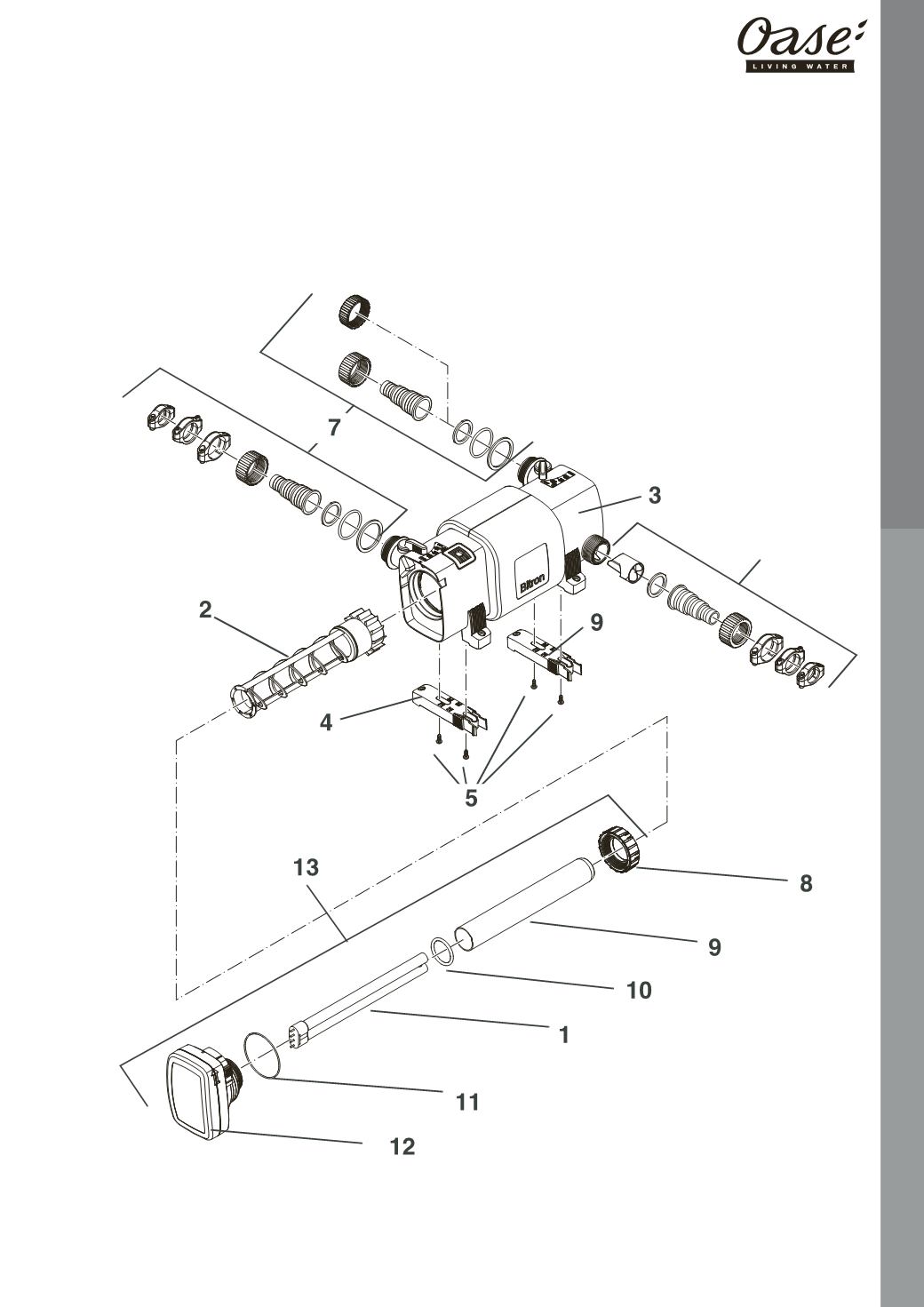 Oase
LIVING WATER

7
3
Bitron
2
9
4
5
13
8
9
10
1
11
12