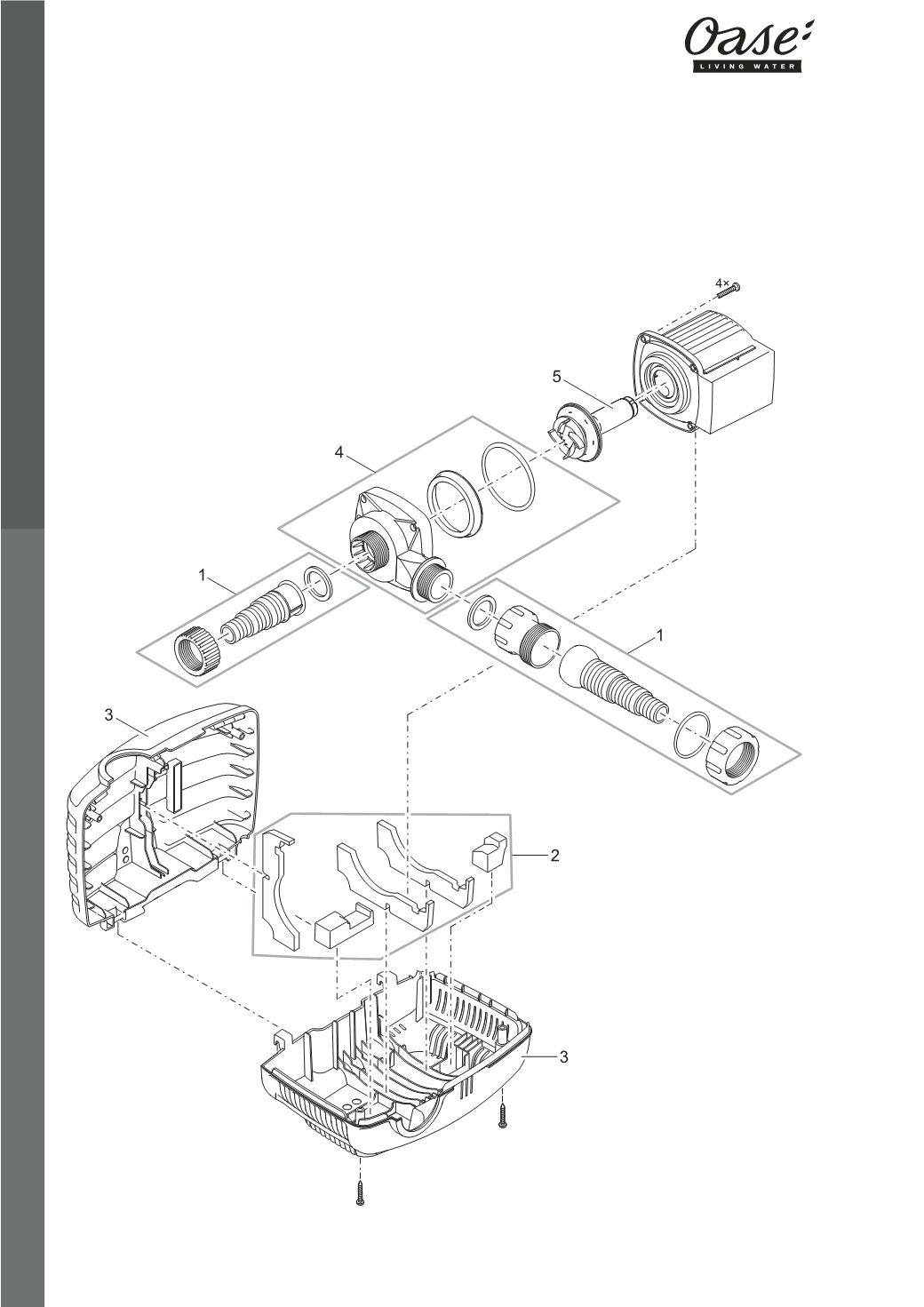 Oase
LIVING WATER

4×

5

4

1

1

3

2

3