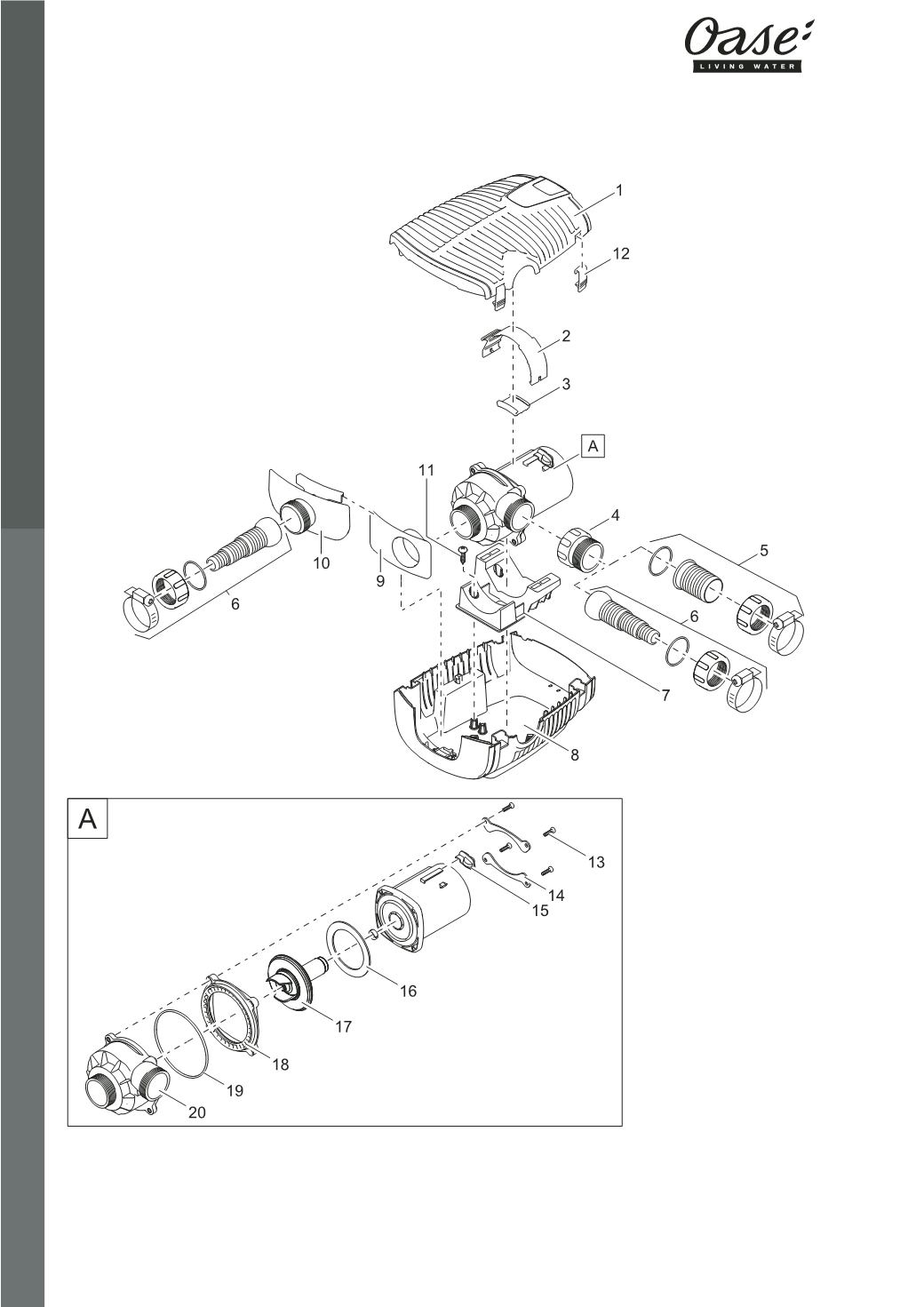 Oase
LIVING WATER

1
12
2
3
A
11
4
5
10
9
6
6
7
8

A
13
14
15
16
17
18
19
20