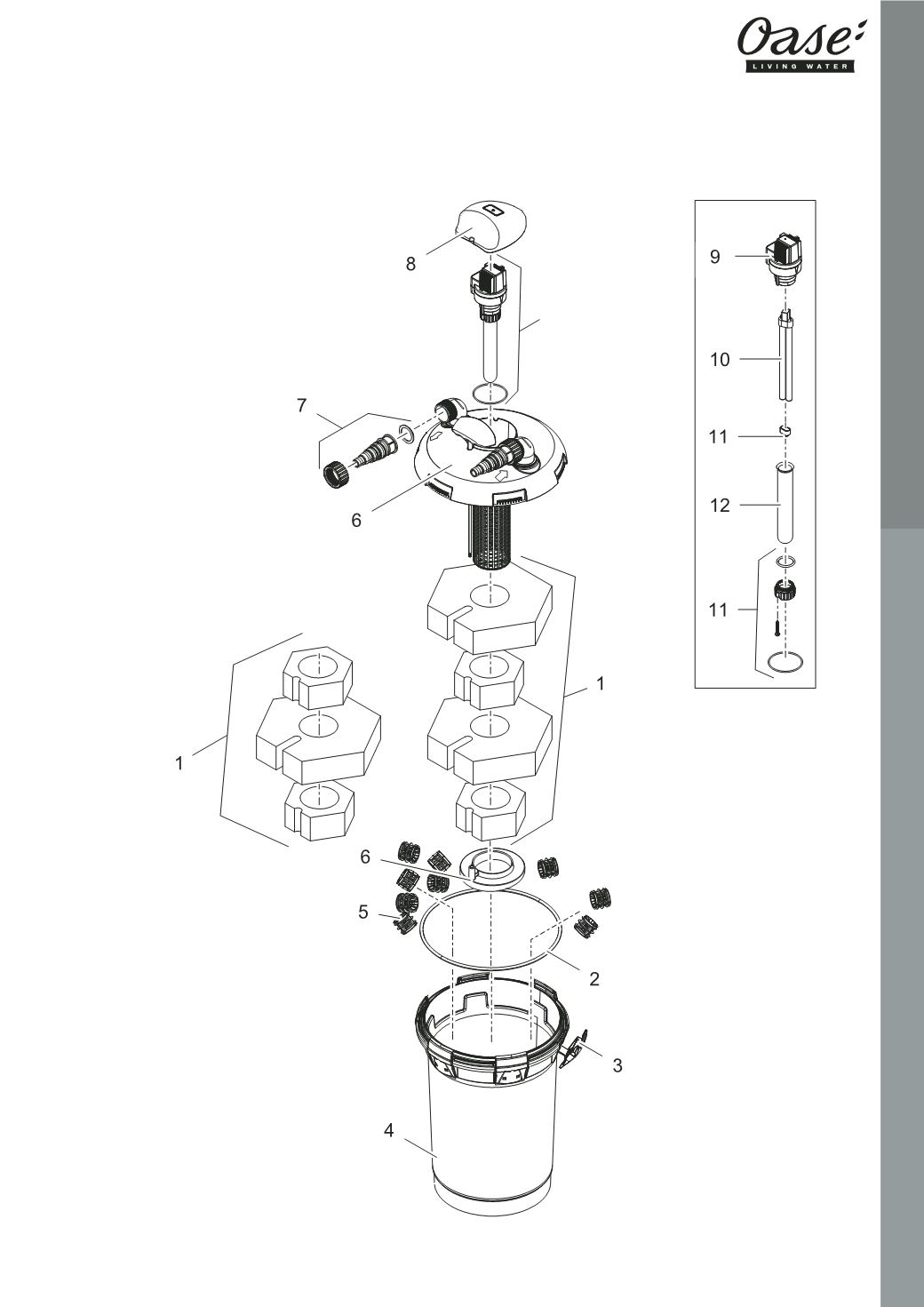 Oase
LIVING WATER

8
7
6
1
1
6
5
2
3
4
9
10
11
12
11