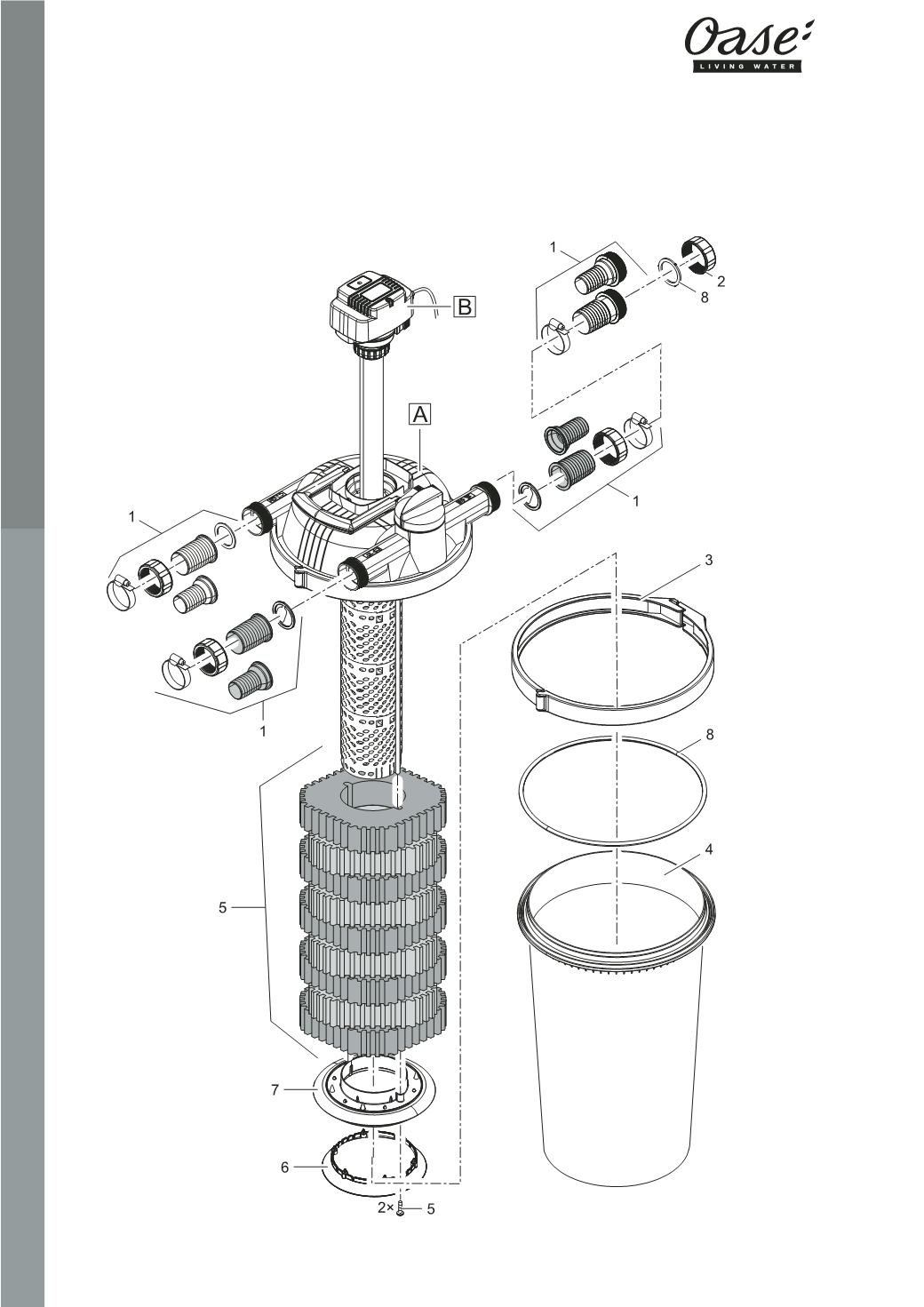 Oase
LIVING WATER

1
2
8
B
A
1
1
1
3
8
4
5
7
6
2× 5