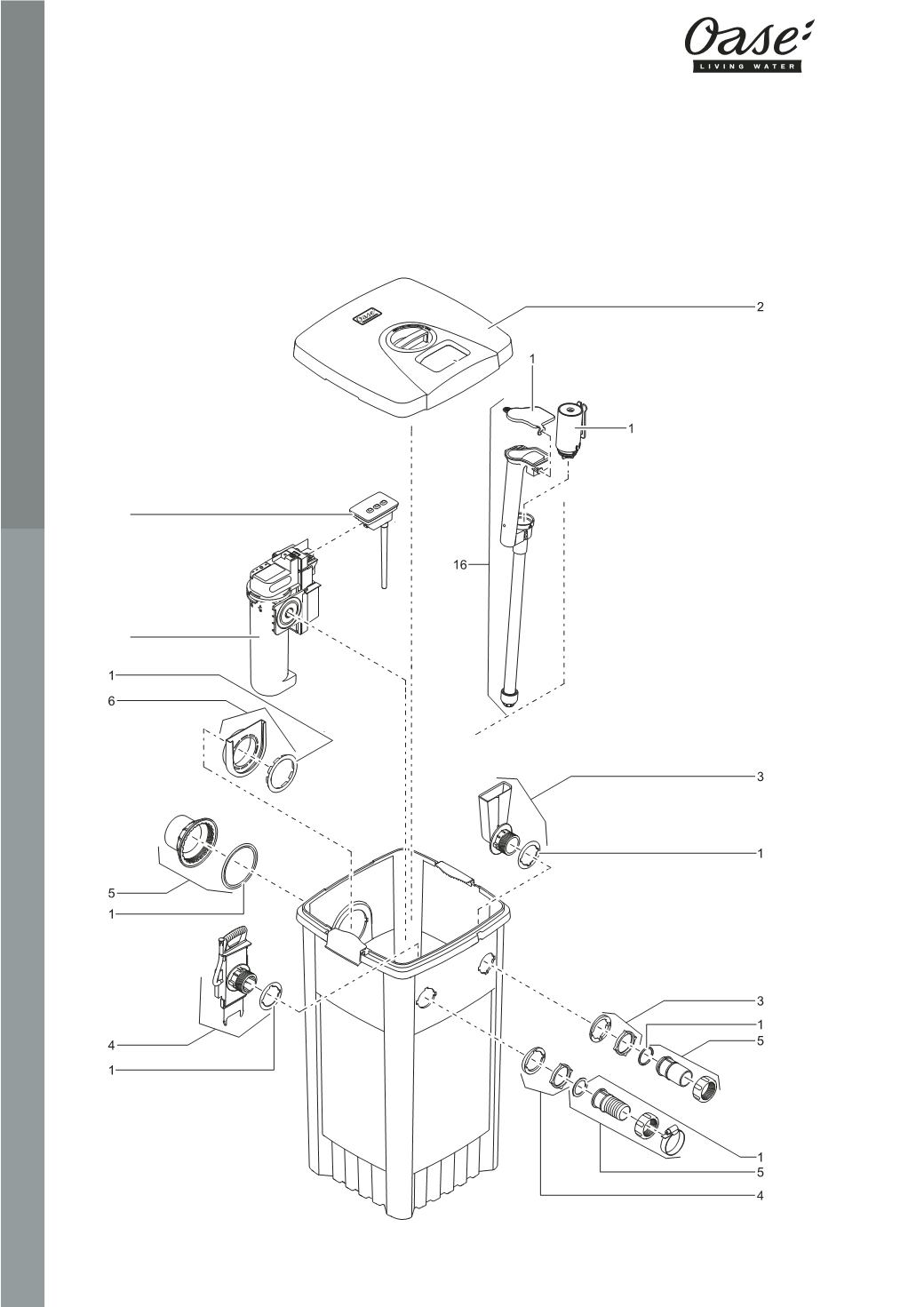 Oase
LIVING WATER

2
1
1
16
1
6
3
1
5
1
4
1
3
1
5
1
5
4