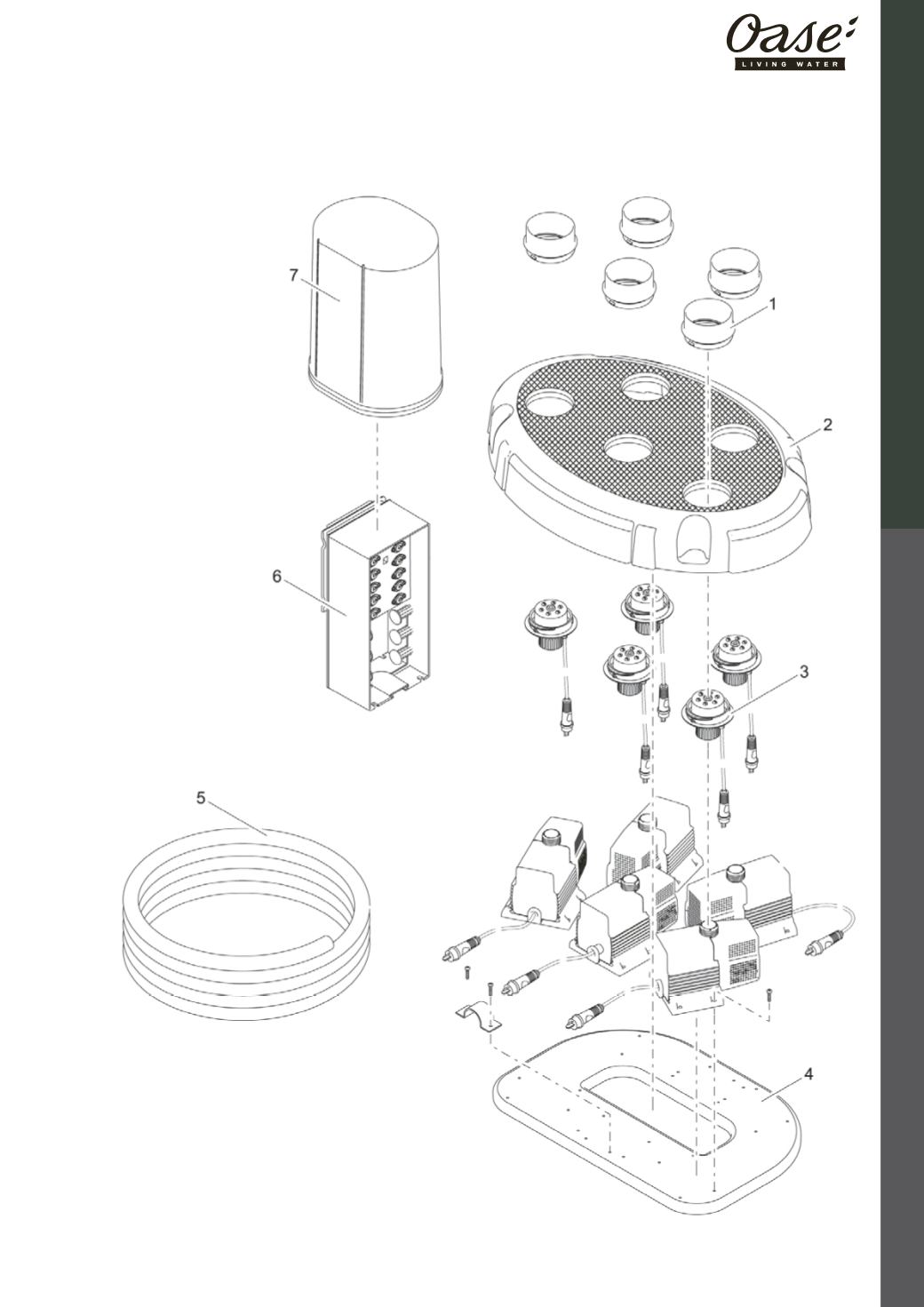 Oase
LIVING WATER

7
1
2
6
3
5
4