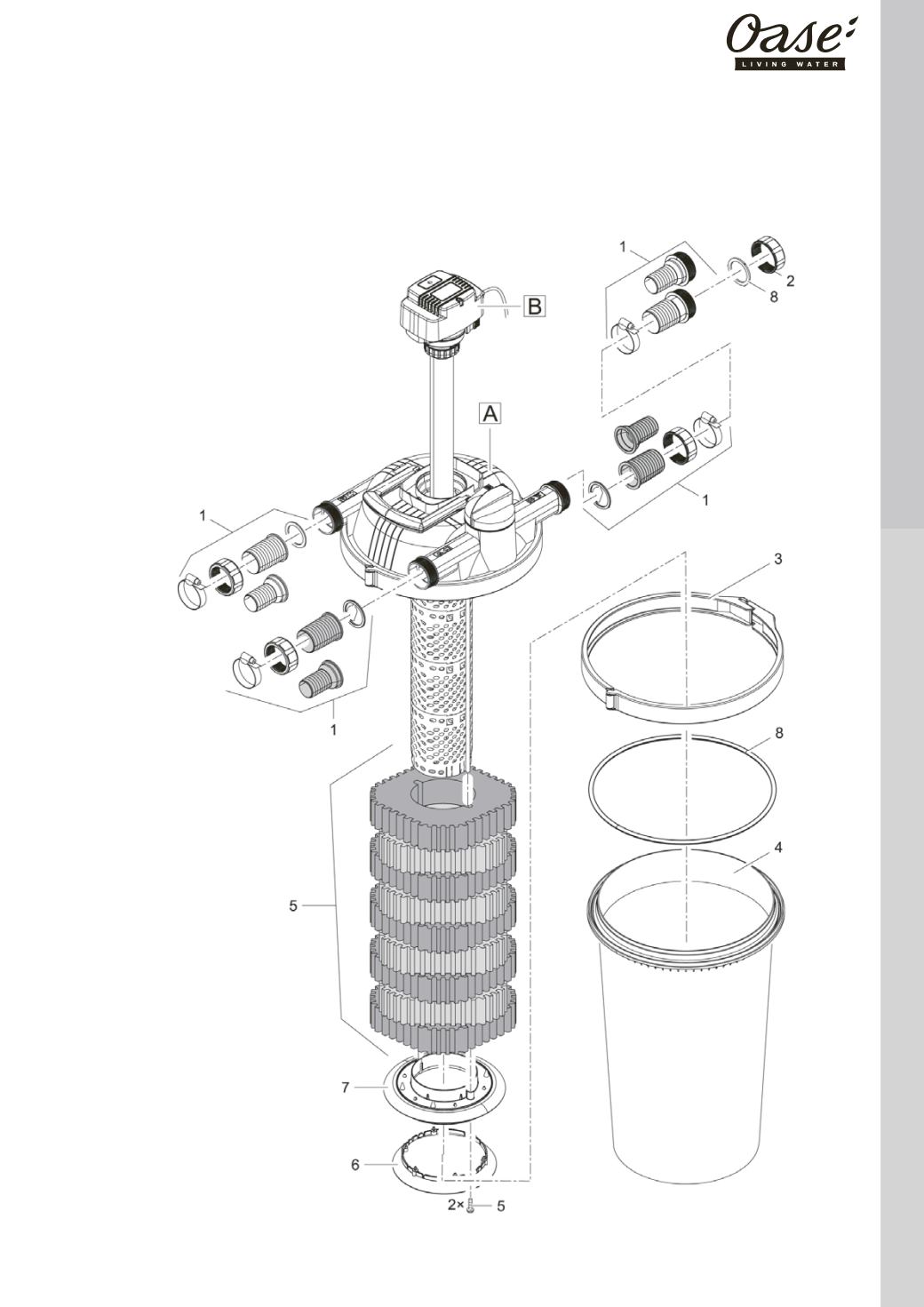 Oase
LIVING WATER

1
2
8
B
A
1
1
1
3
8
4
5
7
6
2× 5