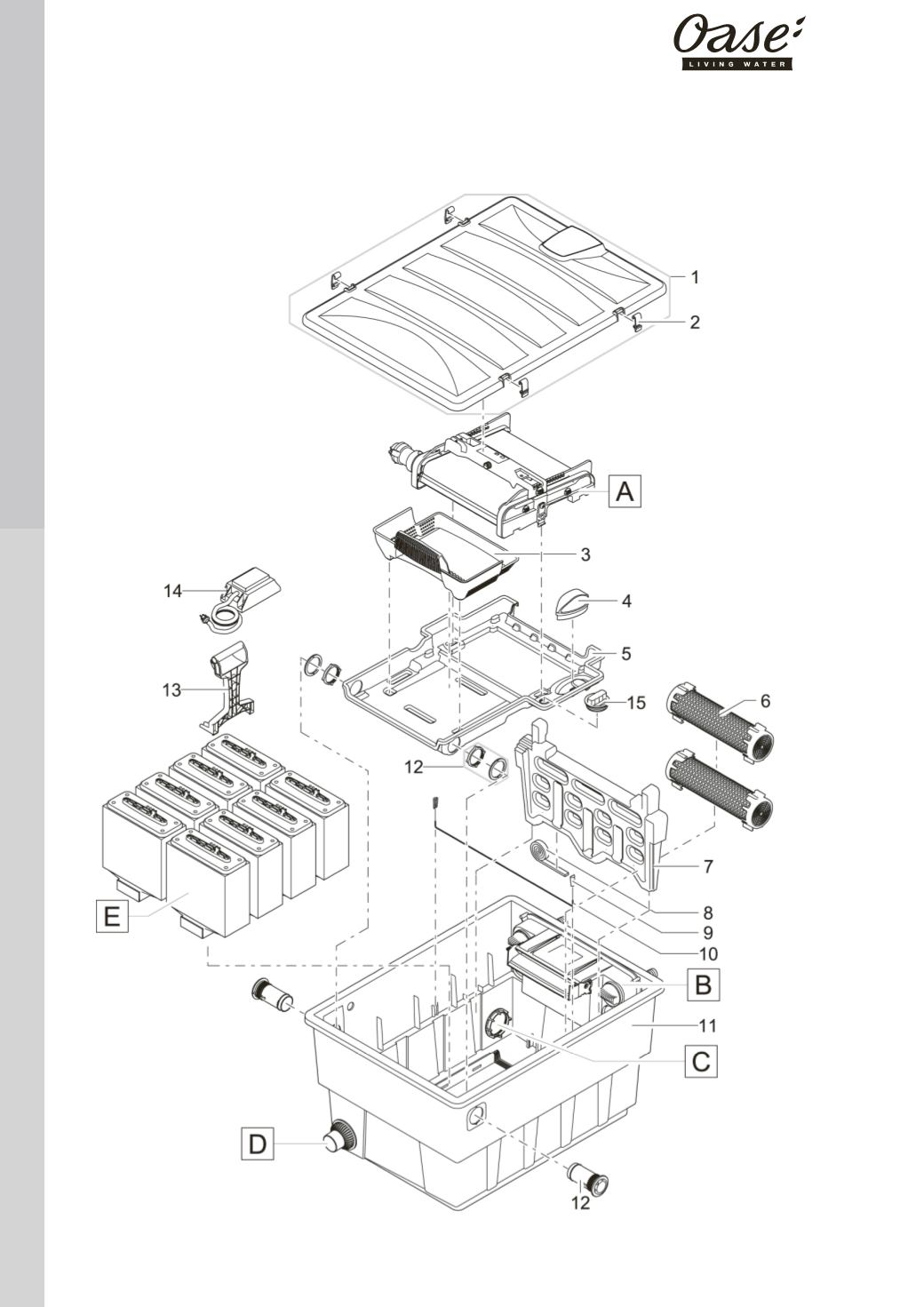 Oase
LIVING WATER

1
2
A
3
14
4
5
13
15
6
12
7
E
8
9
10
B
11
C
D
12