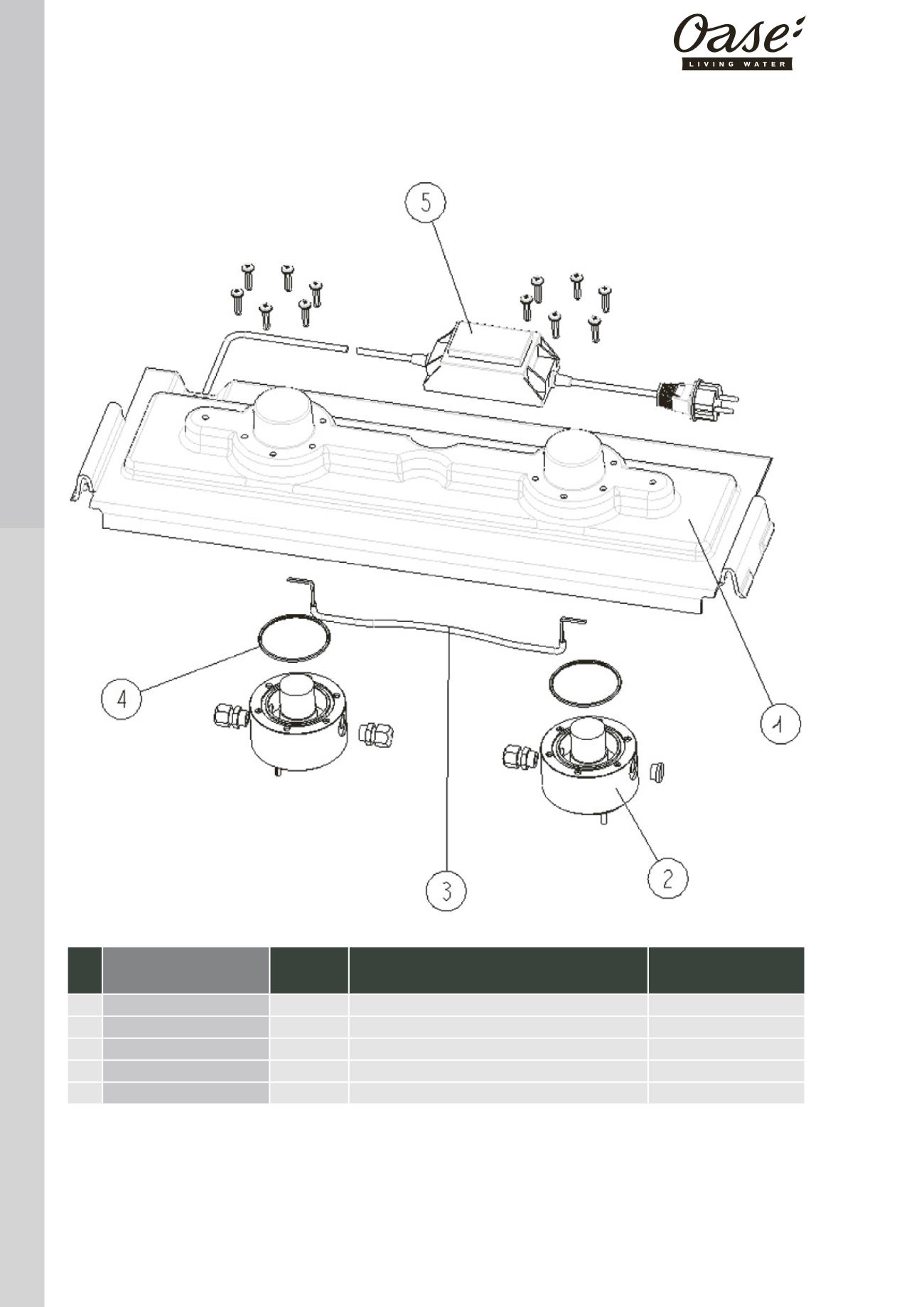 Oase
LIVING WATER

5

4

1

3

2