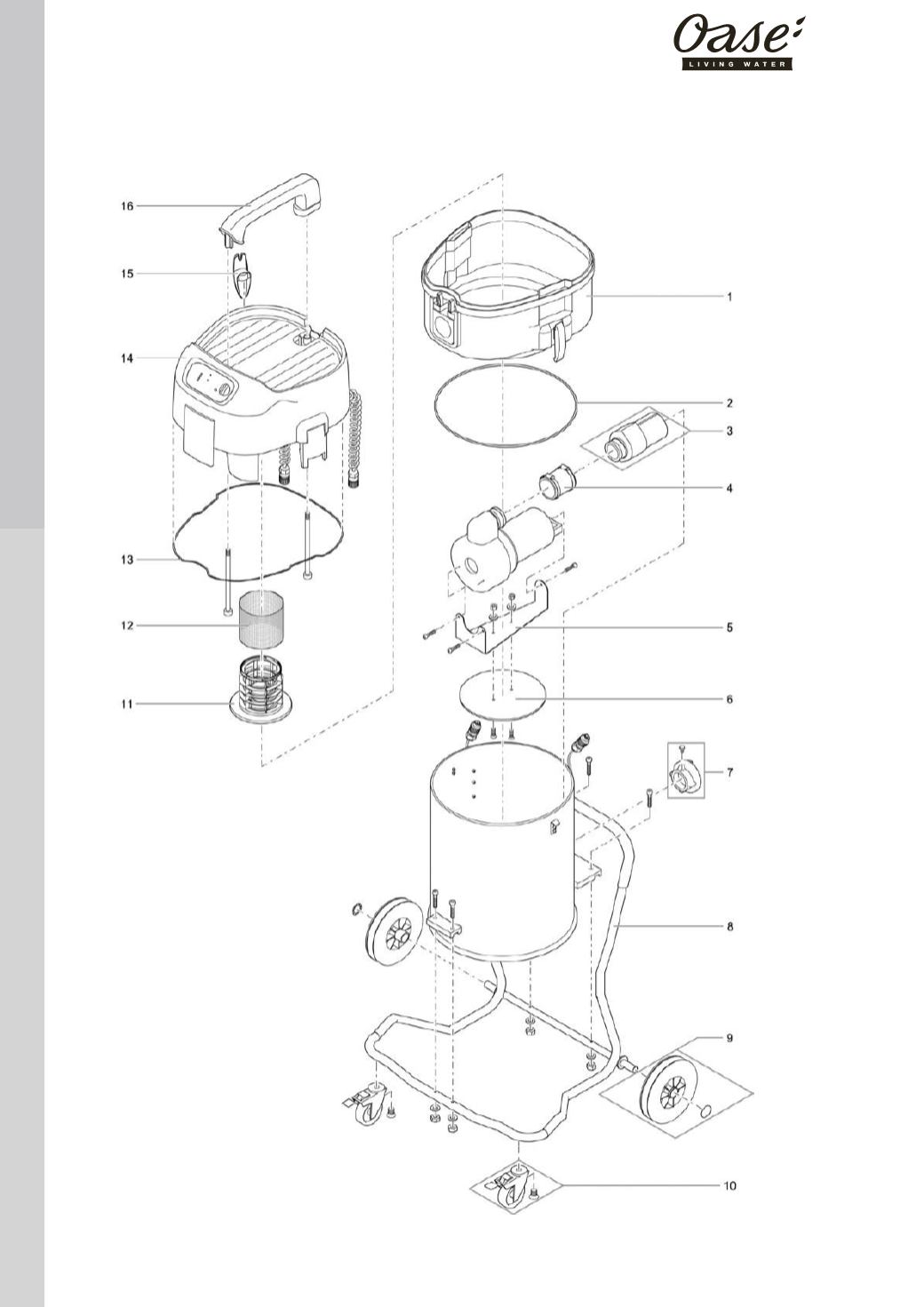 Oase
LIVING WATER

16
15
14
13
12
11
1
2
3
4
5
6
7
8
9
10