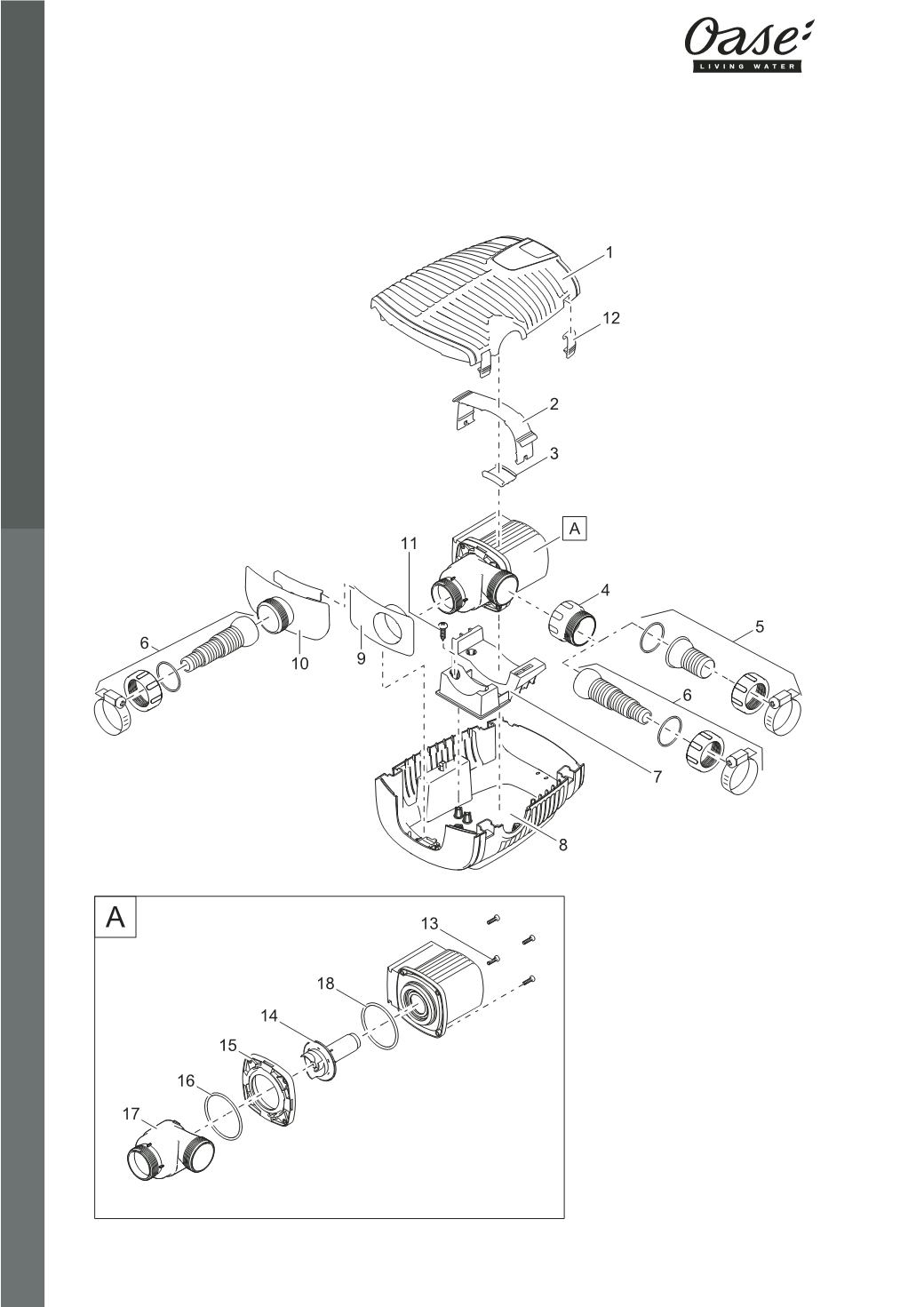 Oase
LIVING WATER

1
12
2
3
A
11
4
5
6
10
9
6
7
8

A
13
18
14
15
16
17