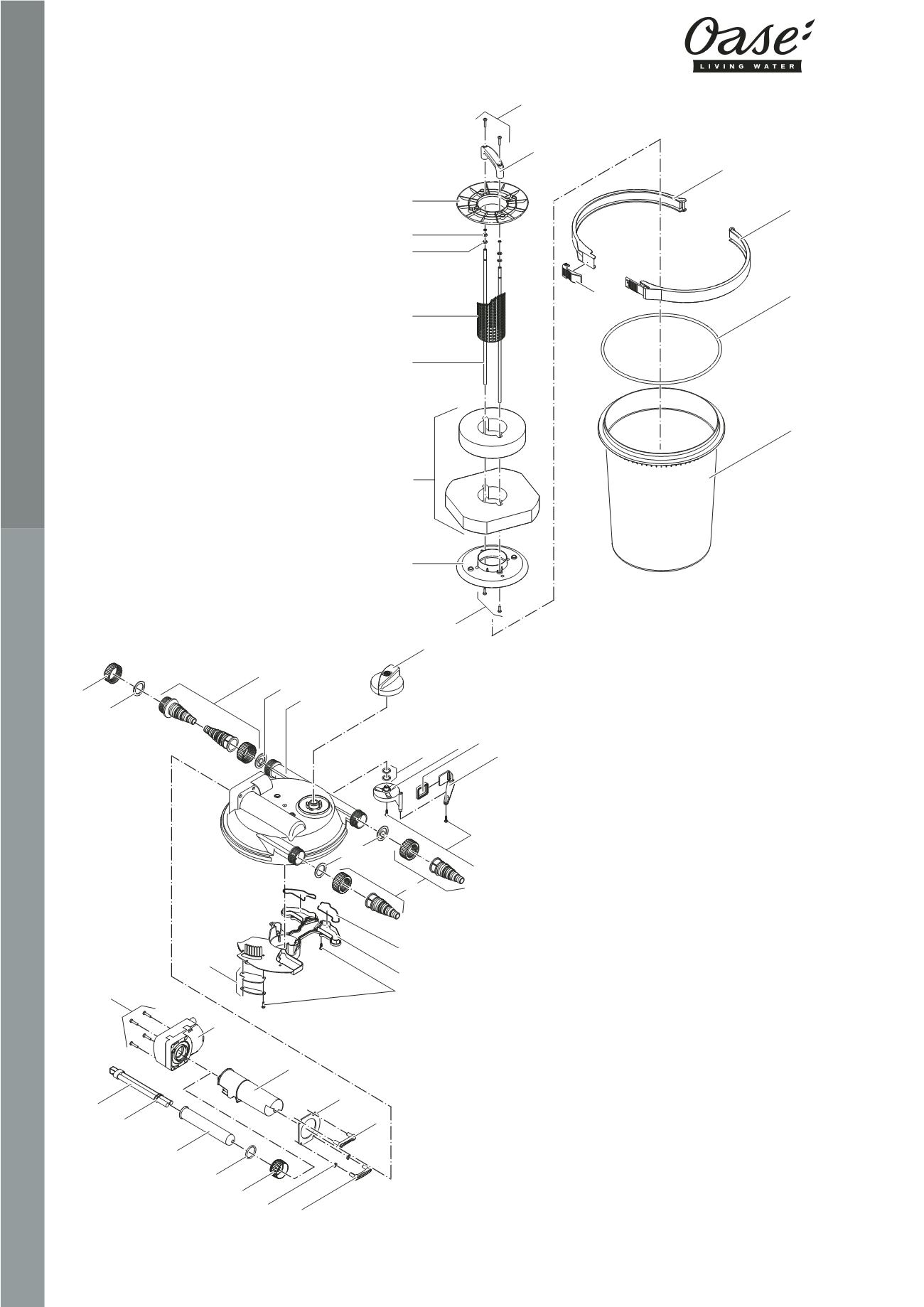 Oase
LIVING WATER