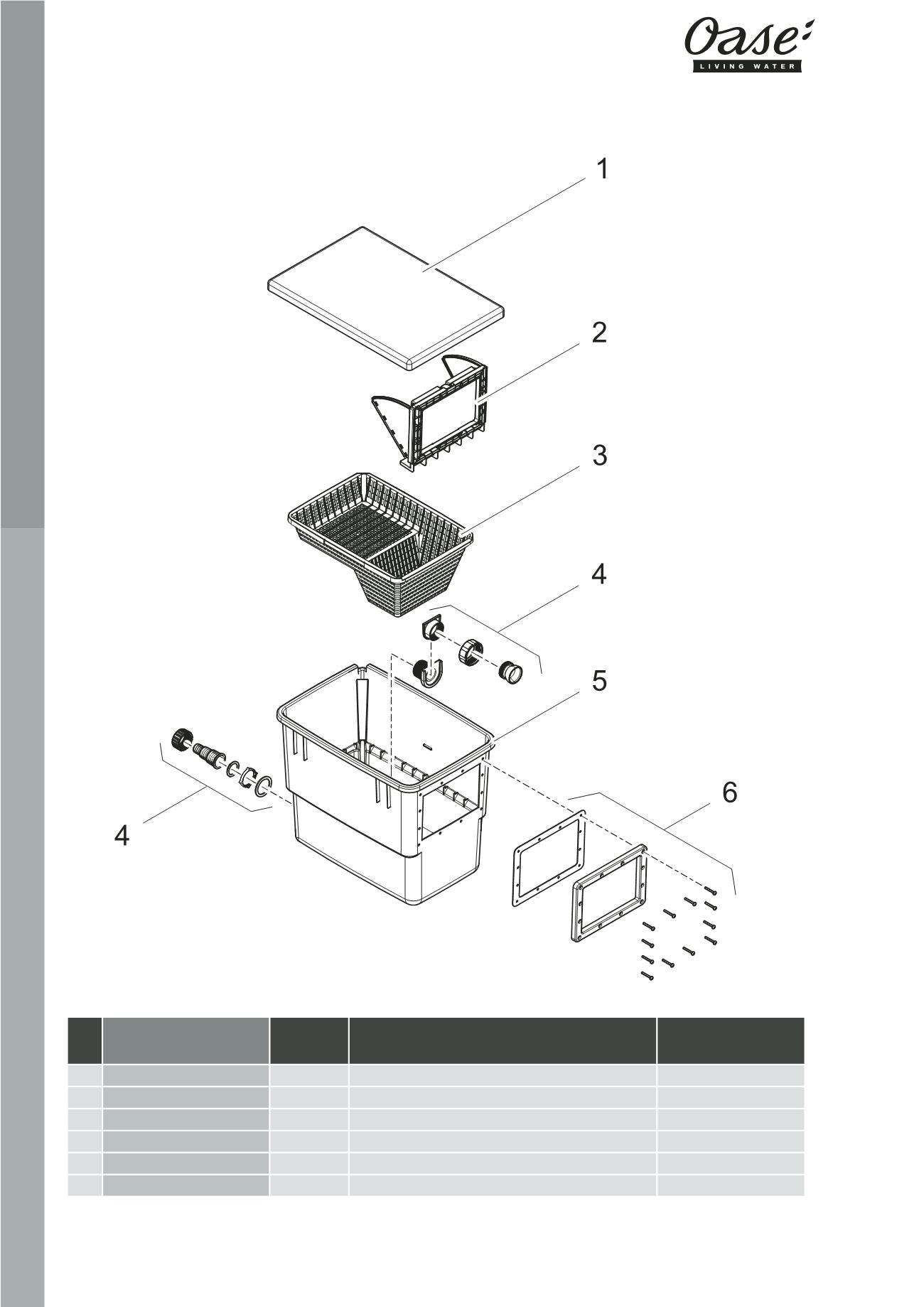 Oase
LIVING WATER

1

2

3

4

5

4

6